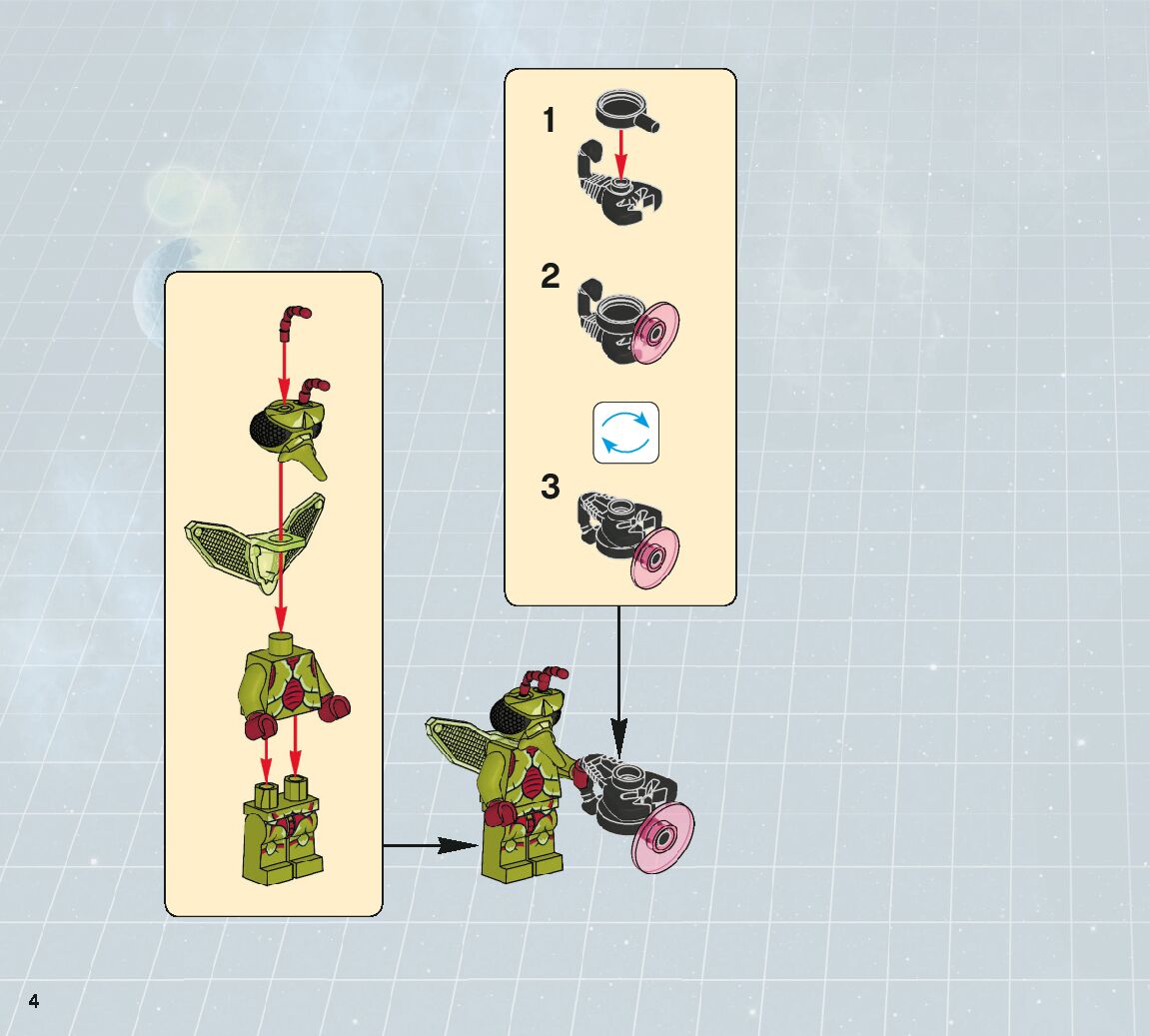 1

2

3

4