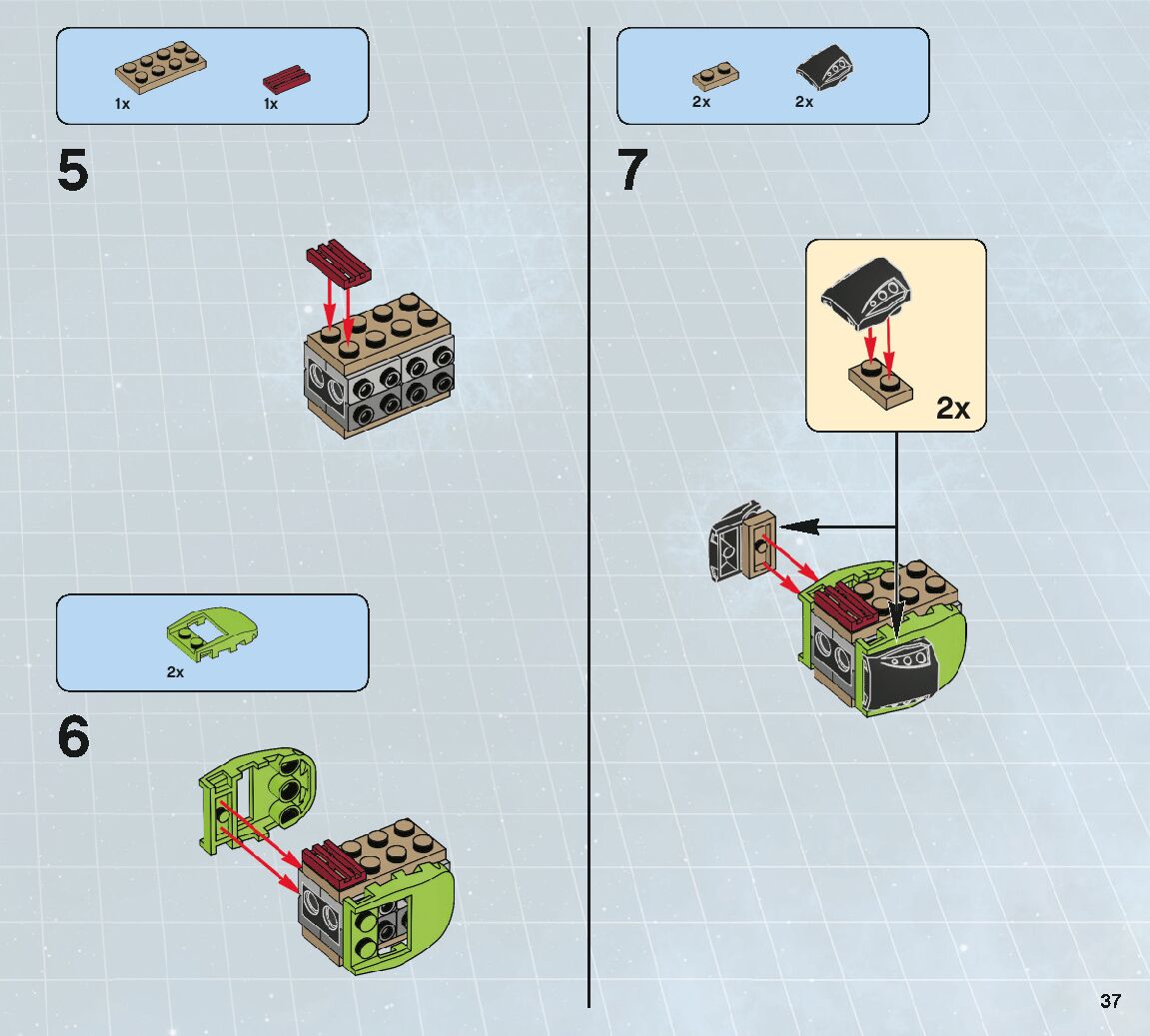 1x 1x

5

2x

6

2x 2x

7

2x

37