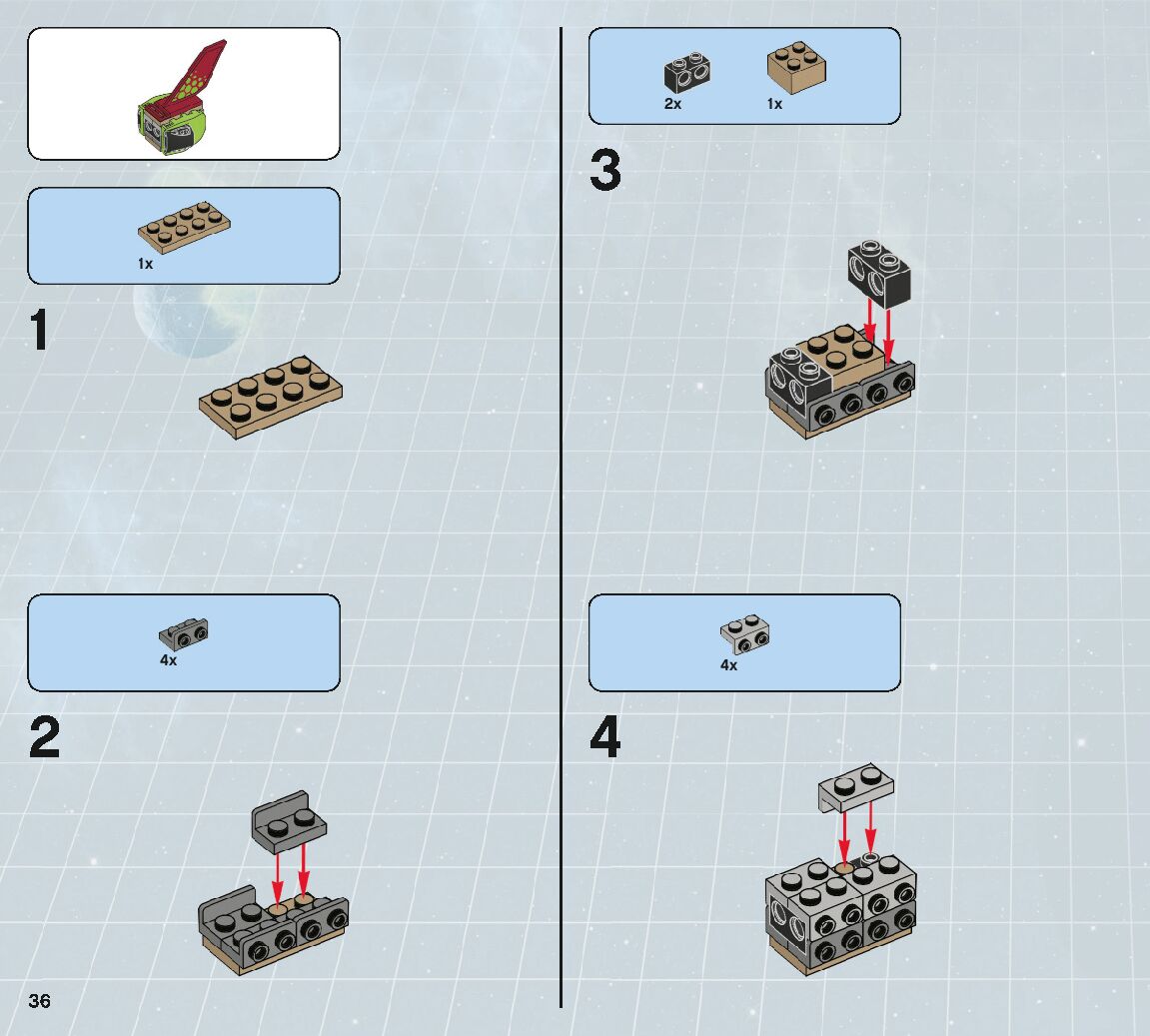 1x

1

4x

2

36

2x 1x

3

4x

4