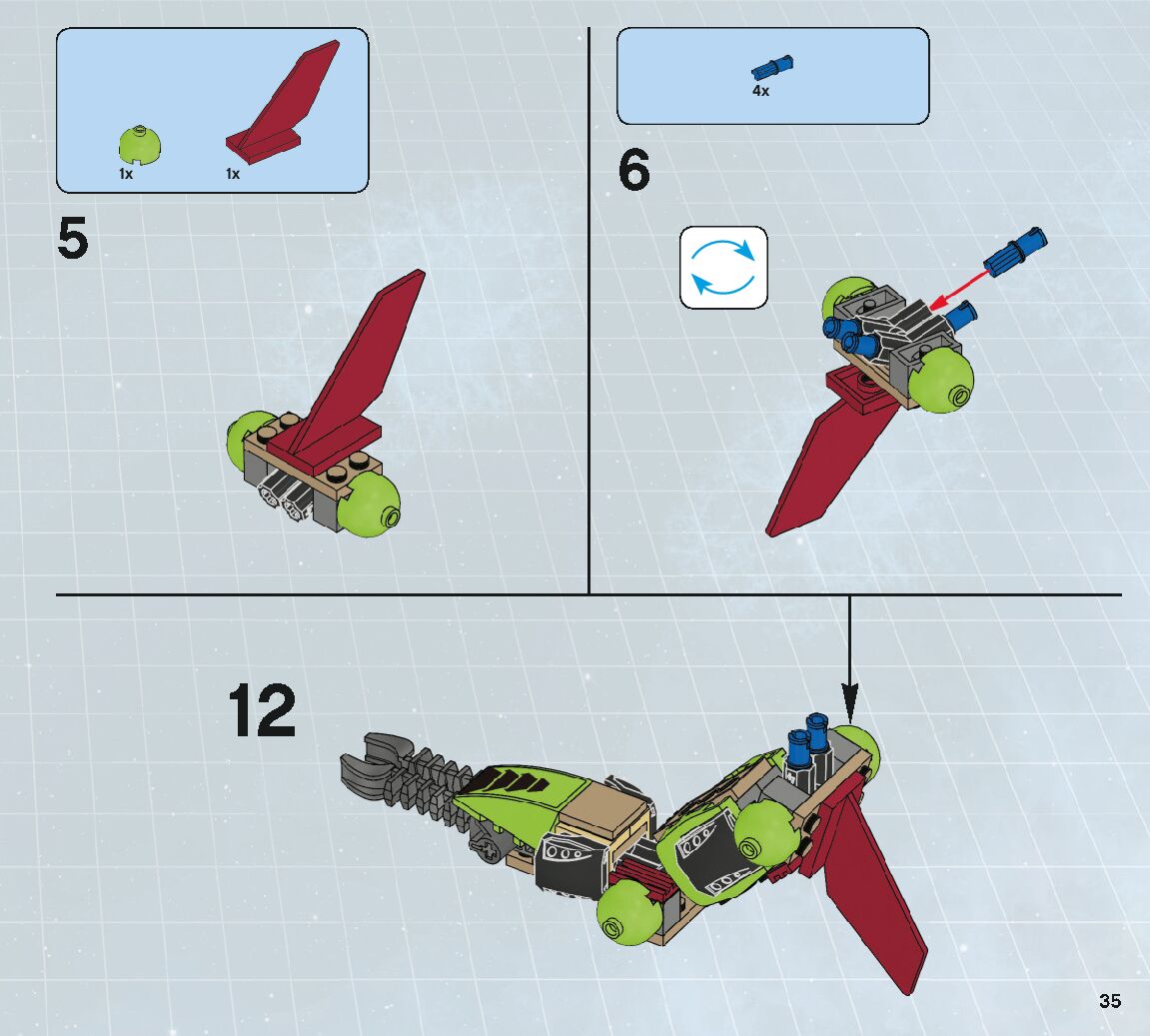 1x 1x

5

4x

6

12

35