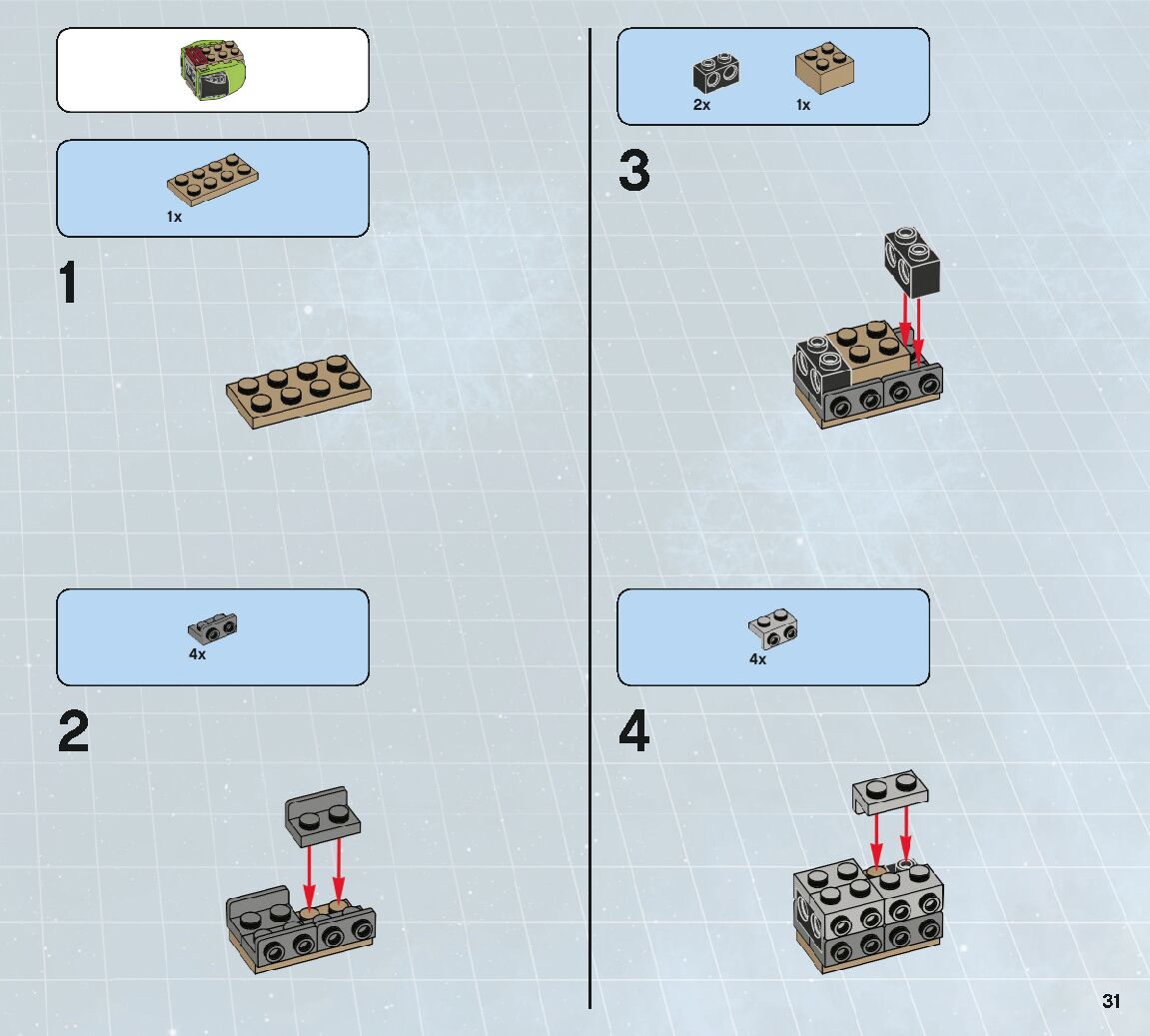 1x

1

4x

2

2x 1x

3

4x

4

31