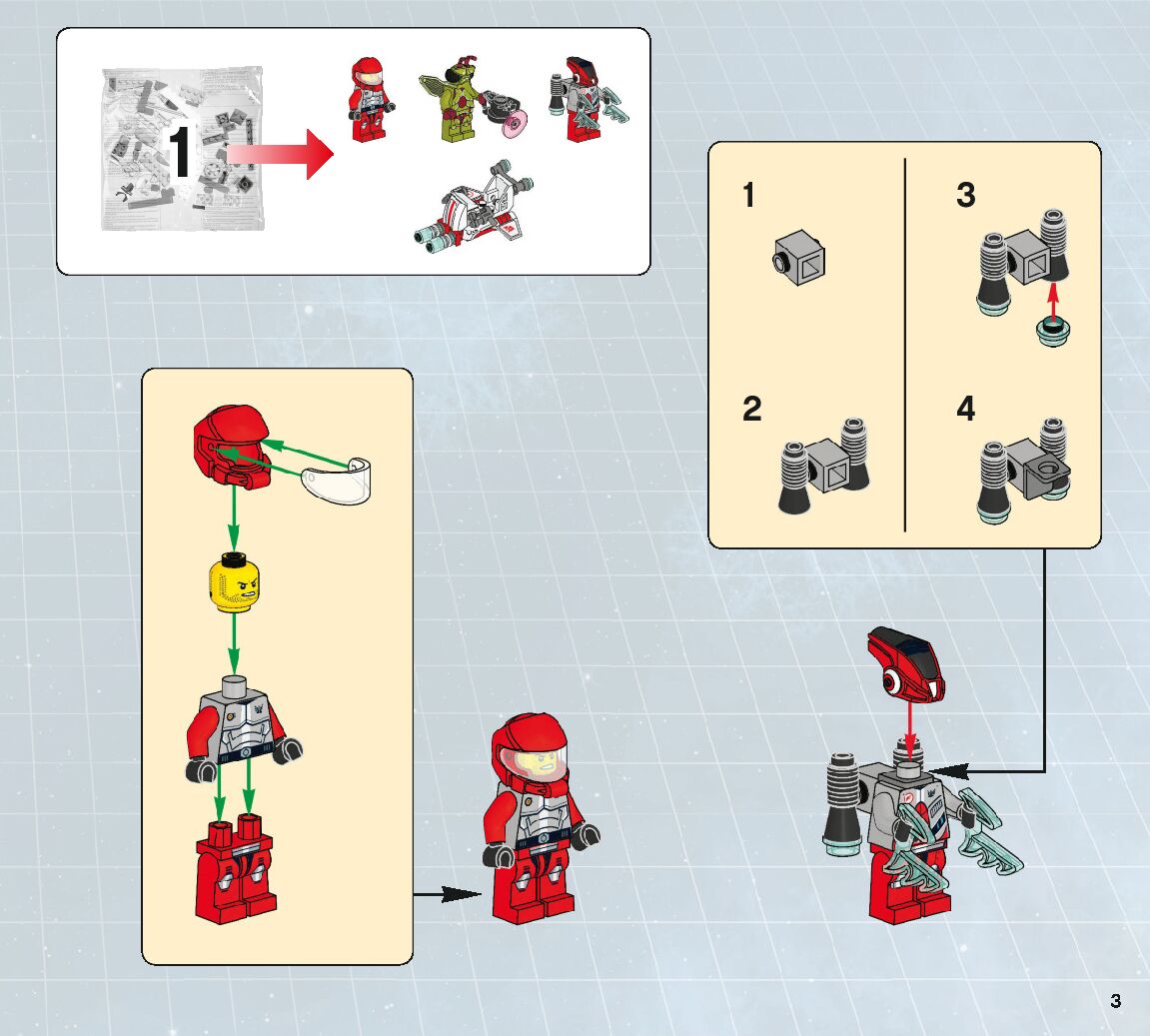 1

1

2

3

4

3