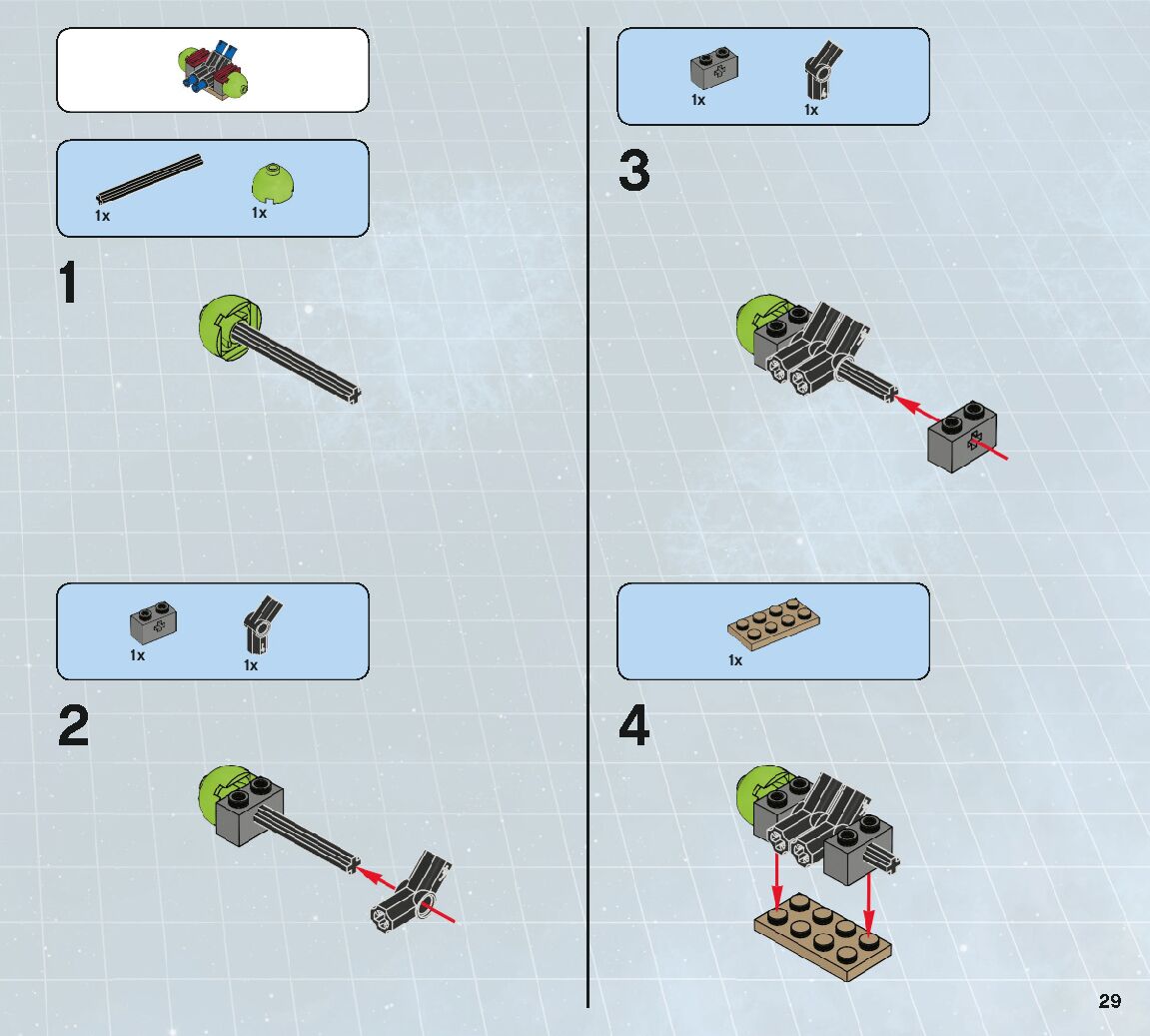 1x 1x

1

1x 1x

2

1x 1x

3

1x

4

29