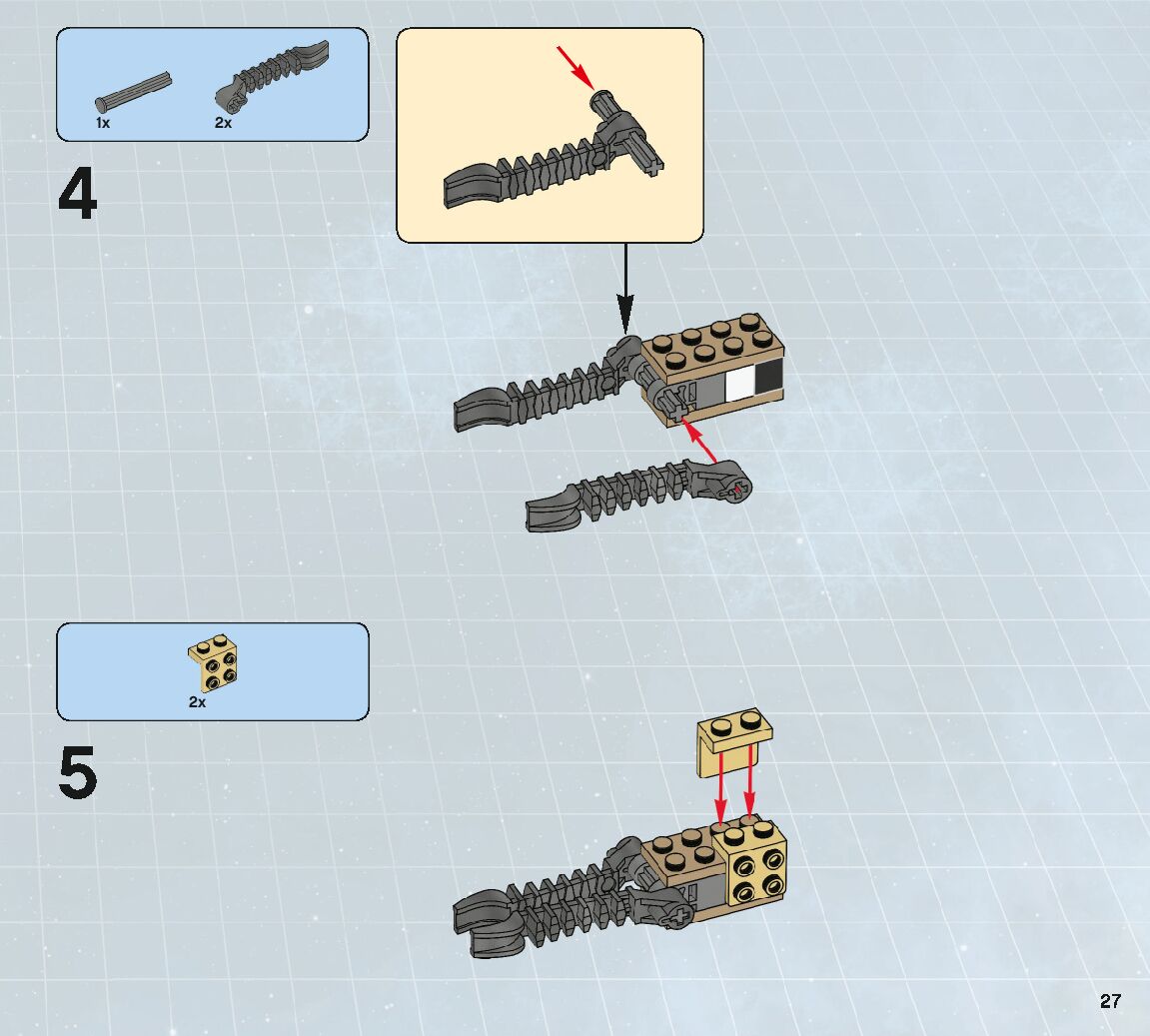 1x
2x

4

2x

5

27