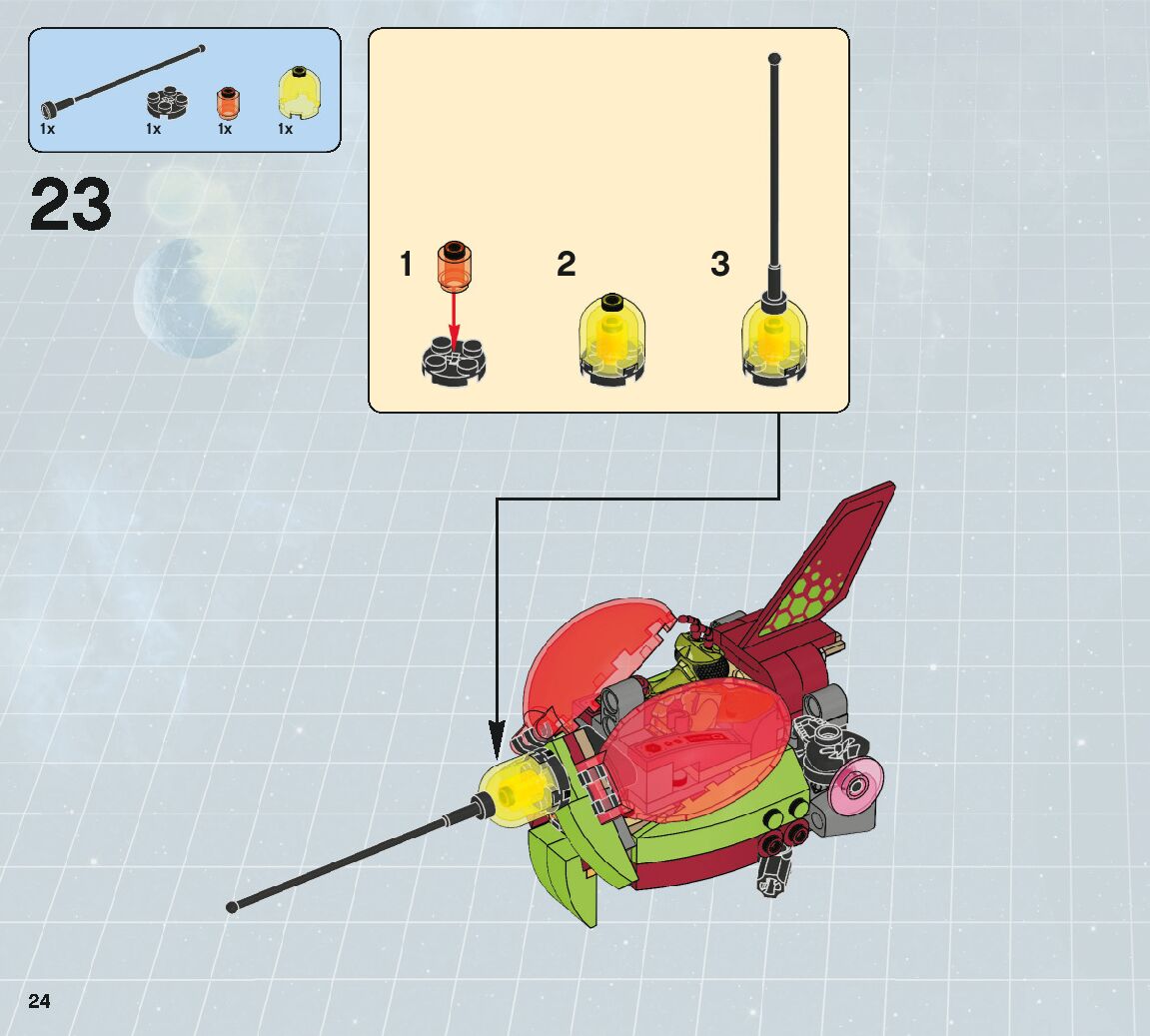 1x 1x 1x 1x

23

1

2

3

24