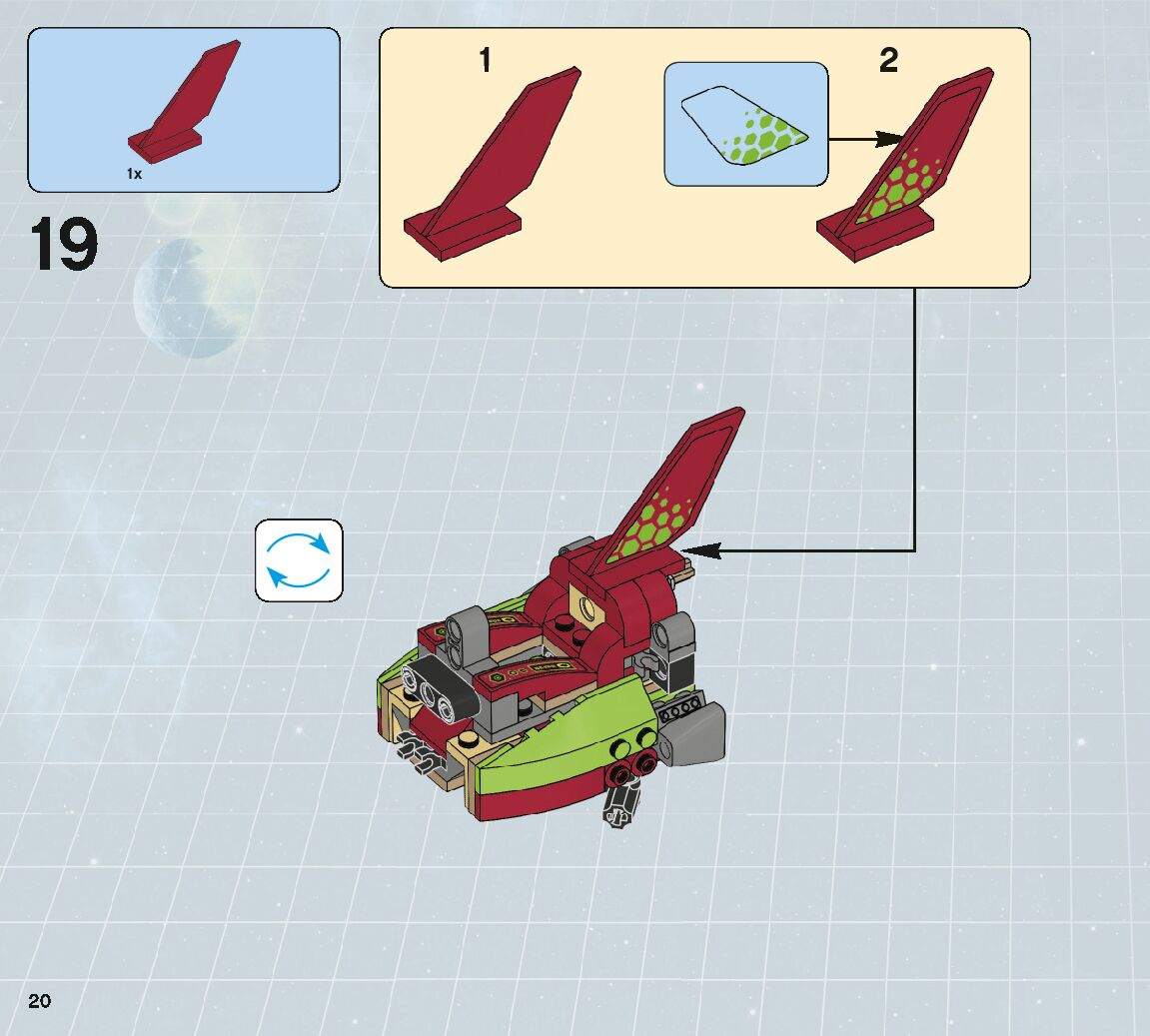 1x

19

1

2

20