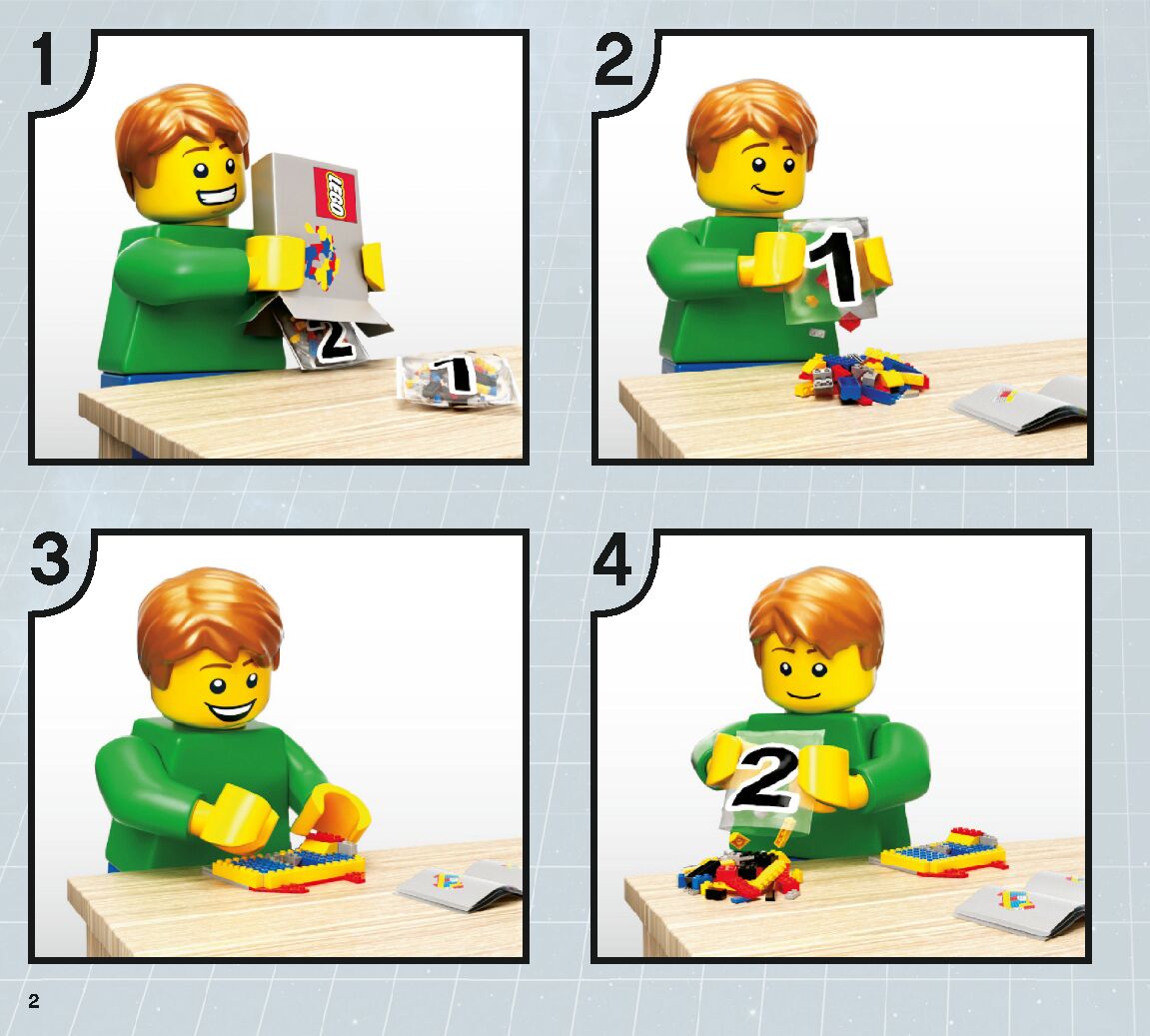 1

LEGO

2

1

2

1

3

4

2

2