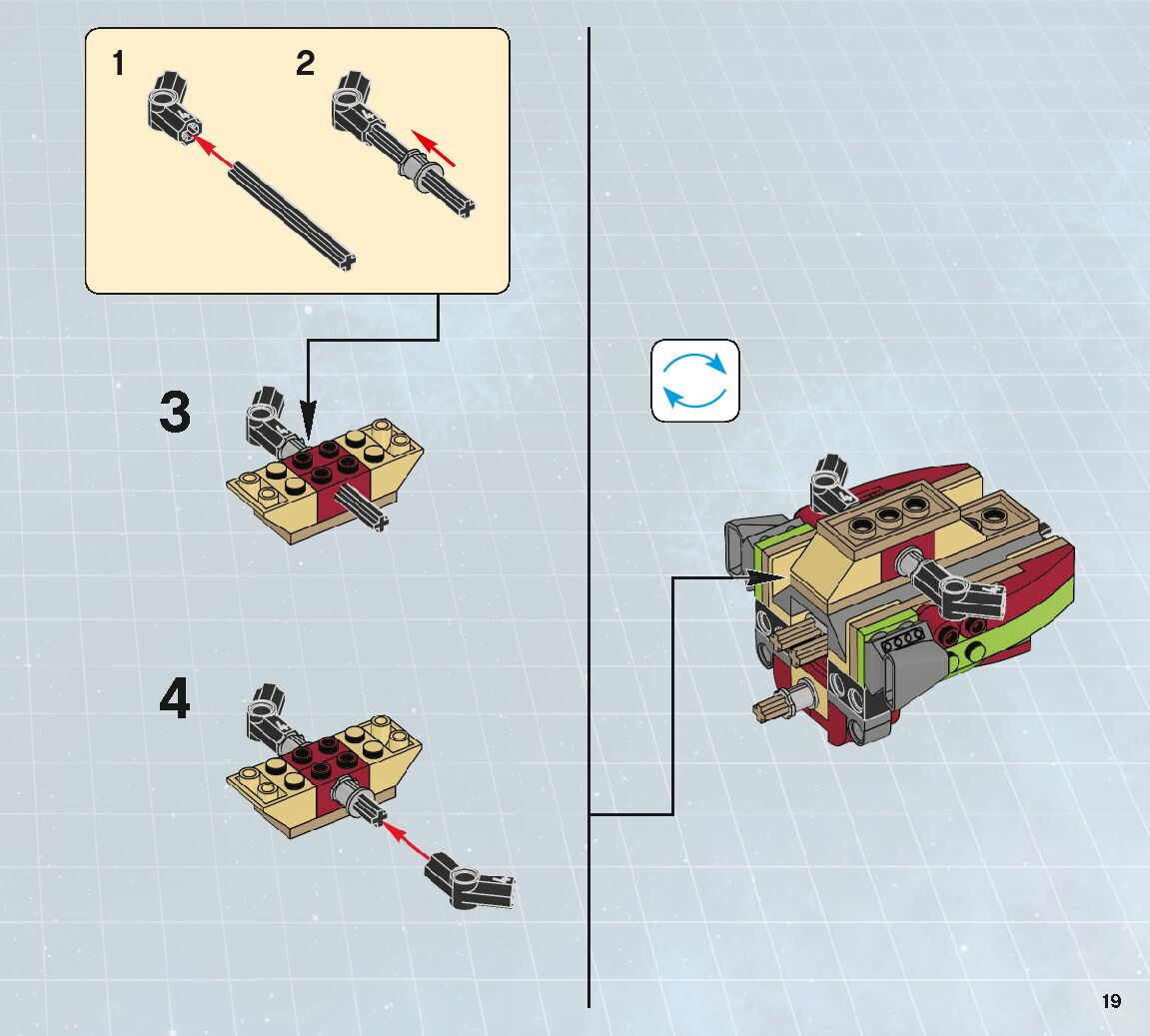 1

2

3

4

19