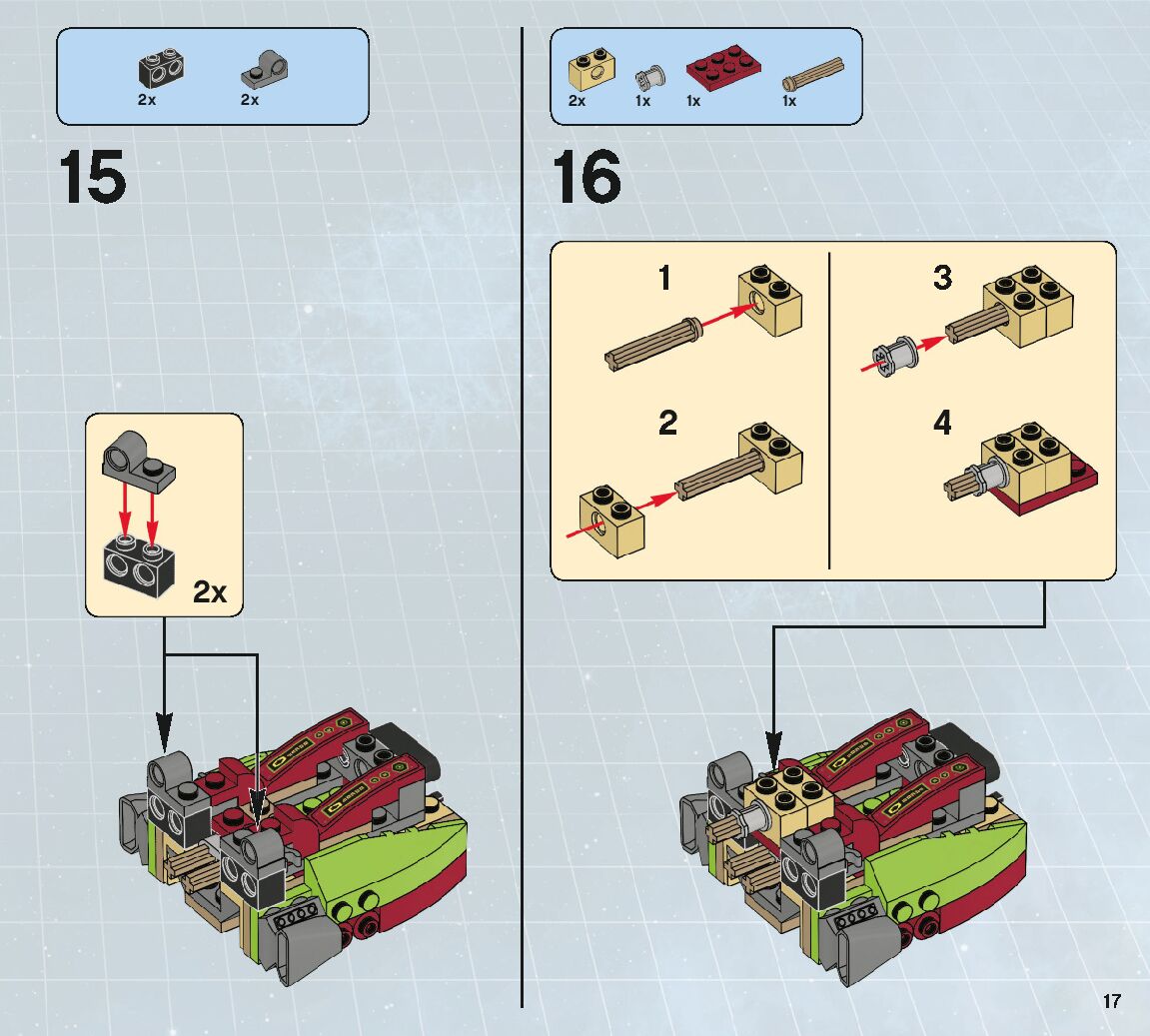 2x 2x

15

2x

2x 1x 1x 1x

16

1

2

3

4

17