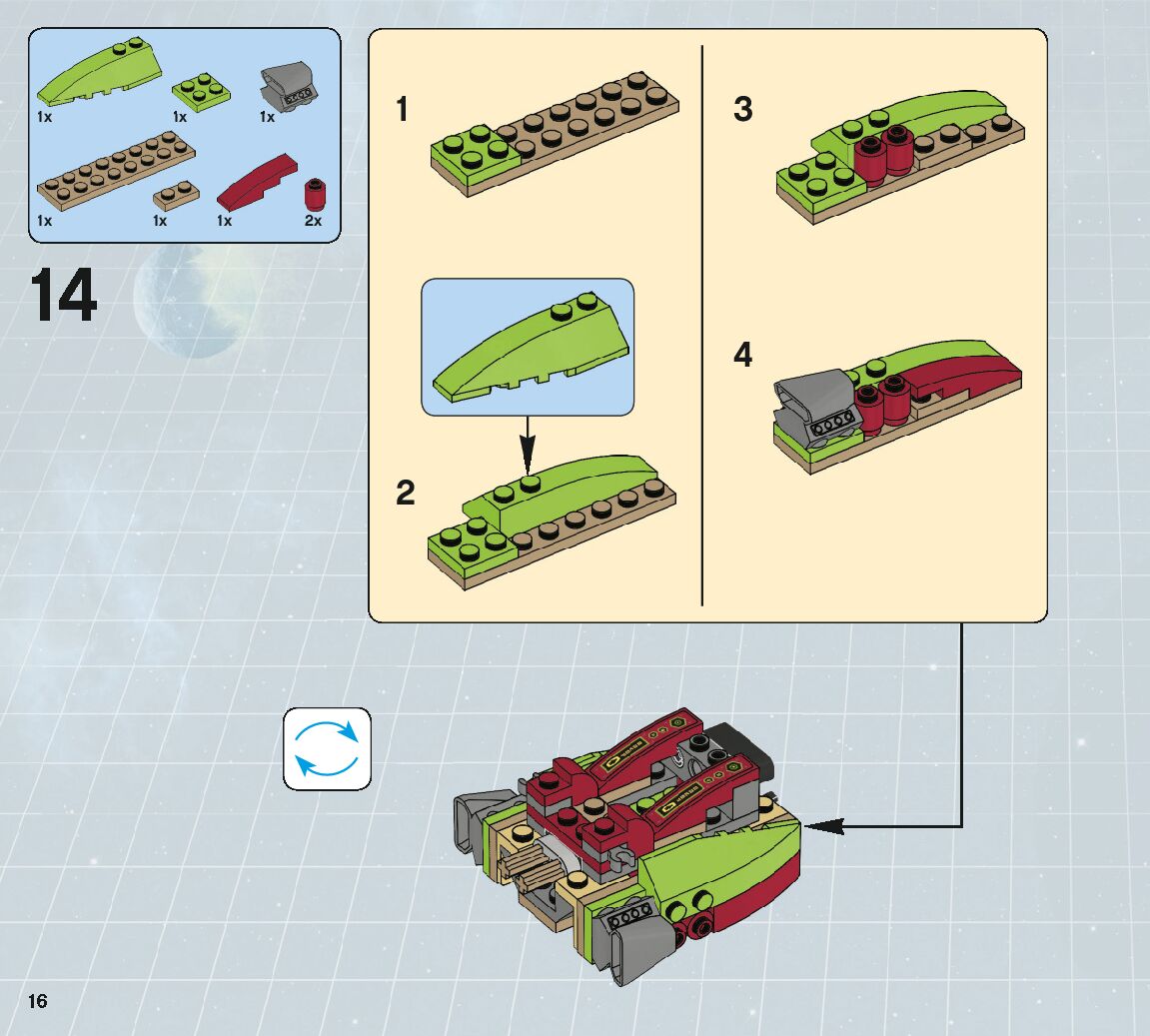 1x
1x
1x
1x
1x
1x
2x

14

1

2

3

4

16