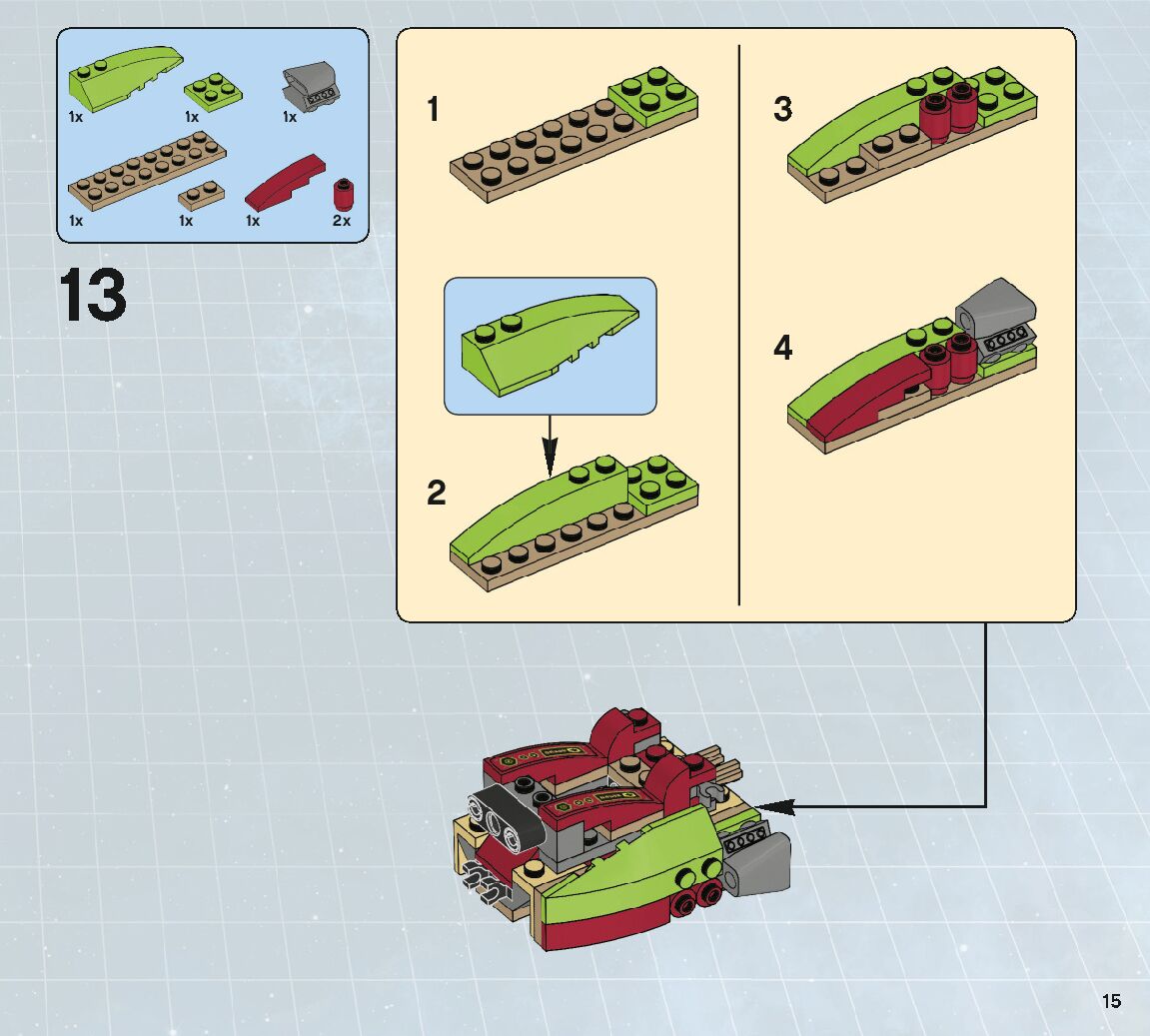 1x
1x
1x
1x
1x
1x
2x

13

1

2

3

4

15