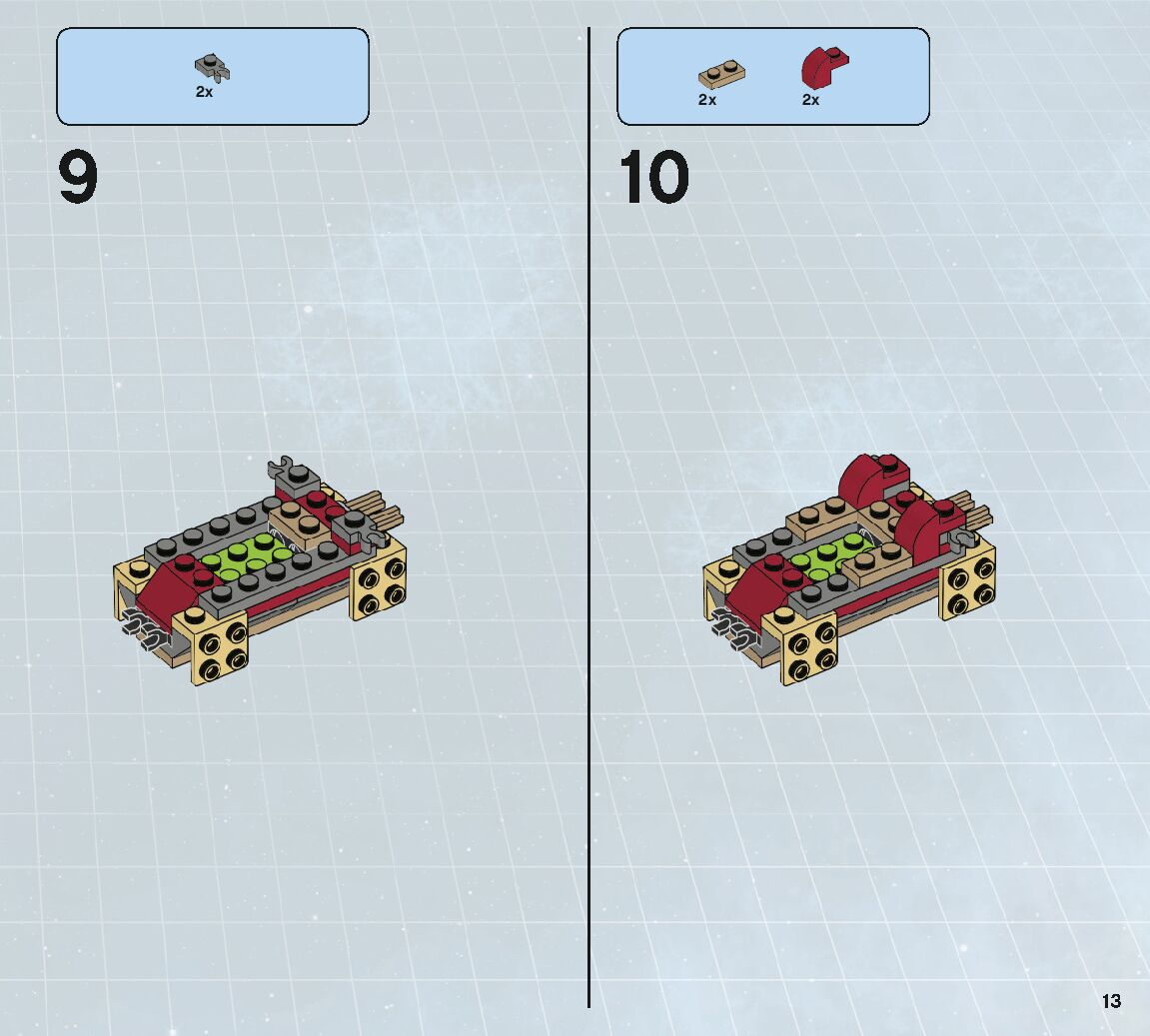 2x

9

2x 2x

10

13