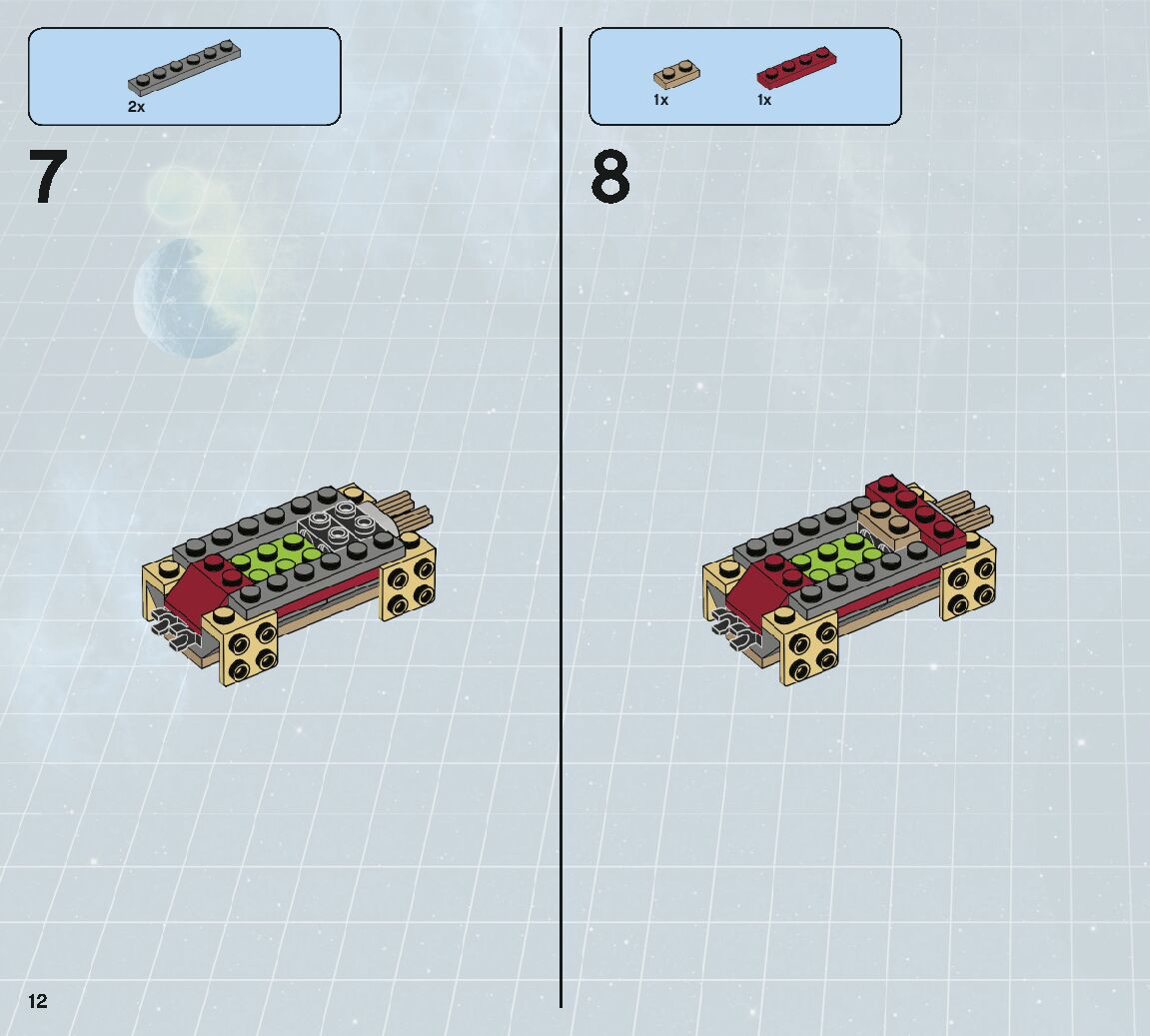 2x

7

1x 1x

8

12