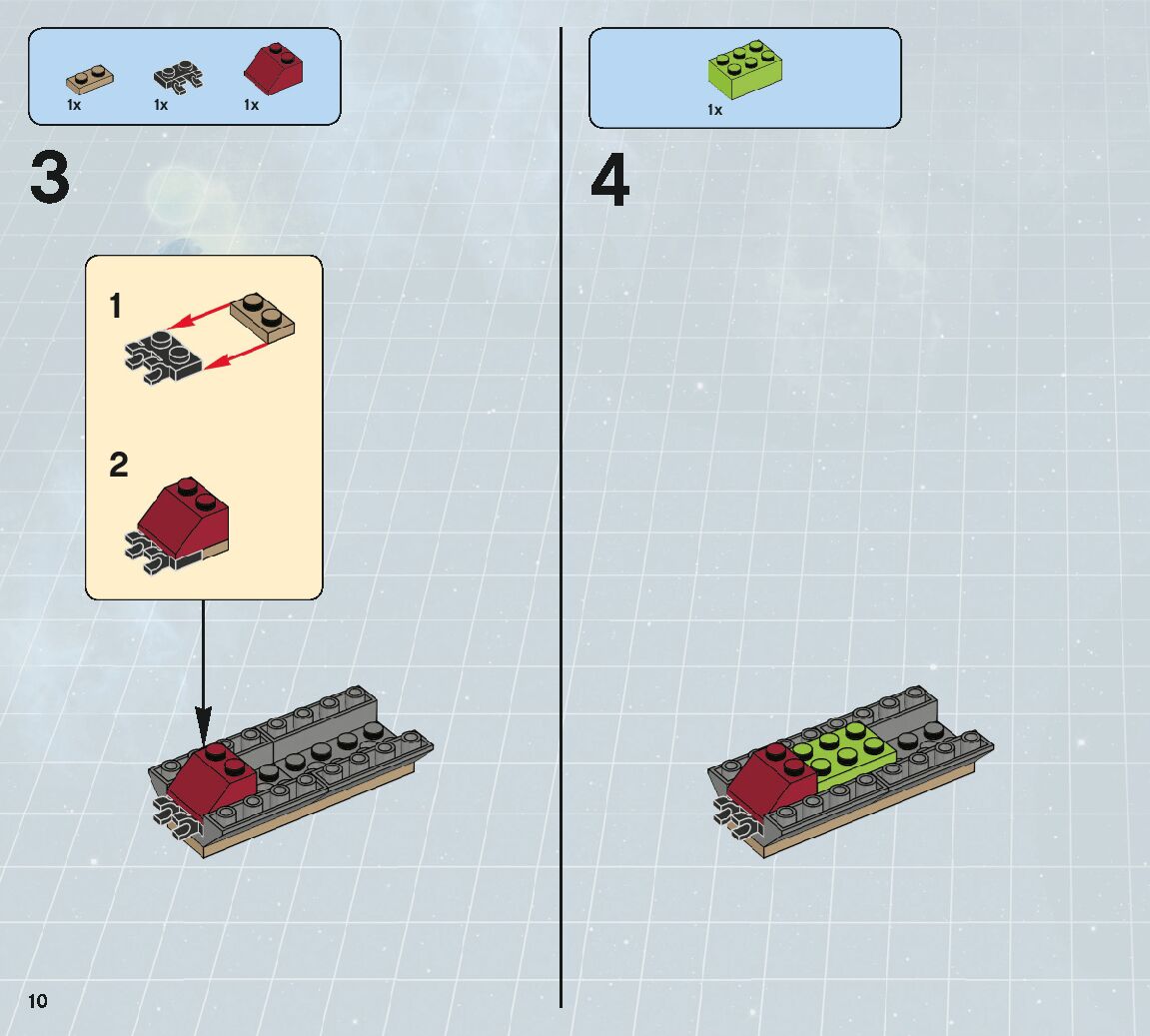 1x 1x 1x

3

1

2

1x

4

10