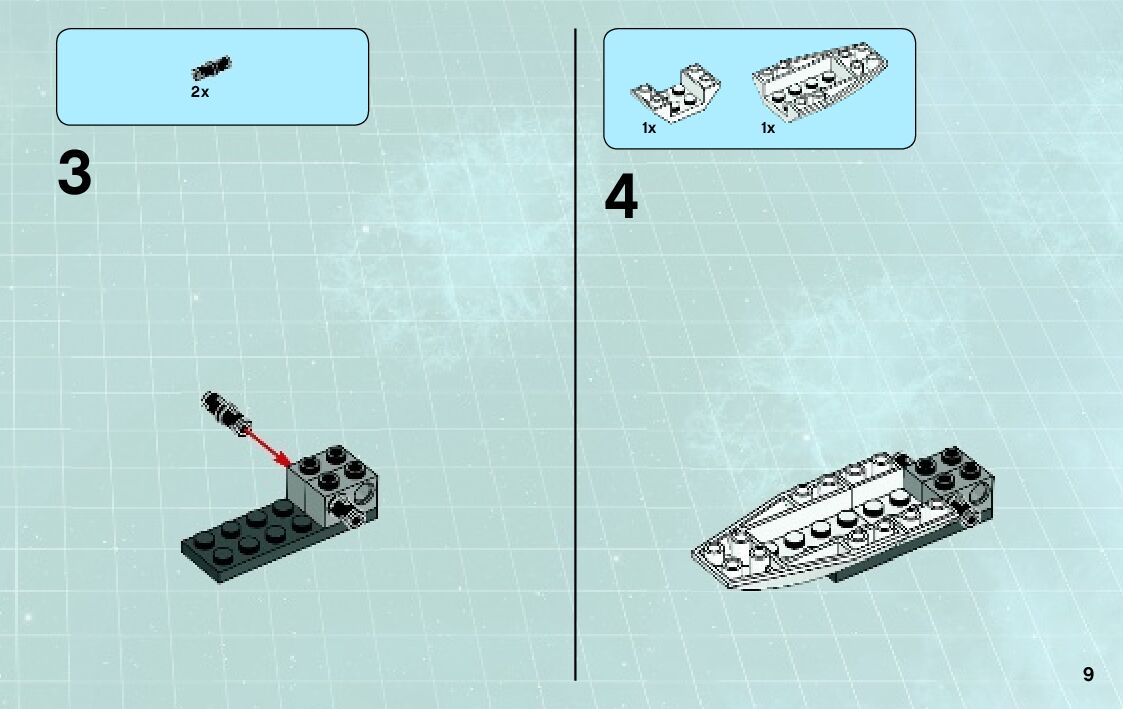 2x

3

1x 1x

4

9