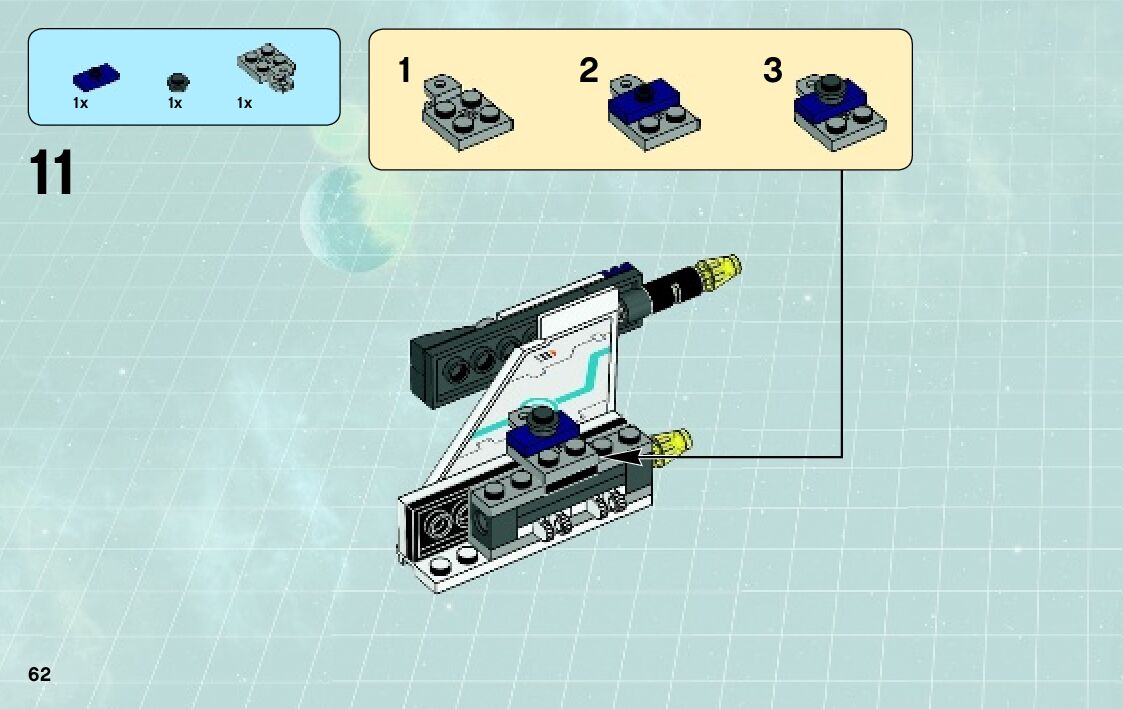 1x 1x 1x

11

1 2 3

62