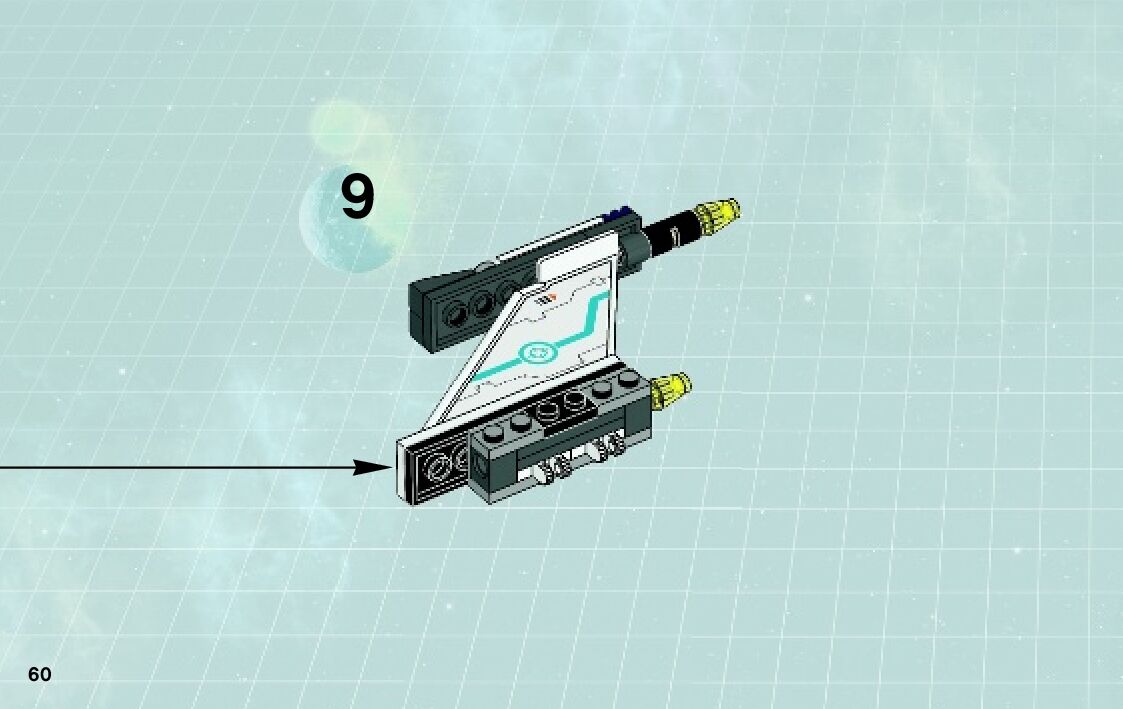 9

60