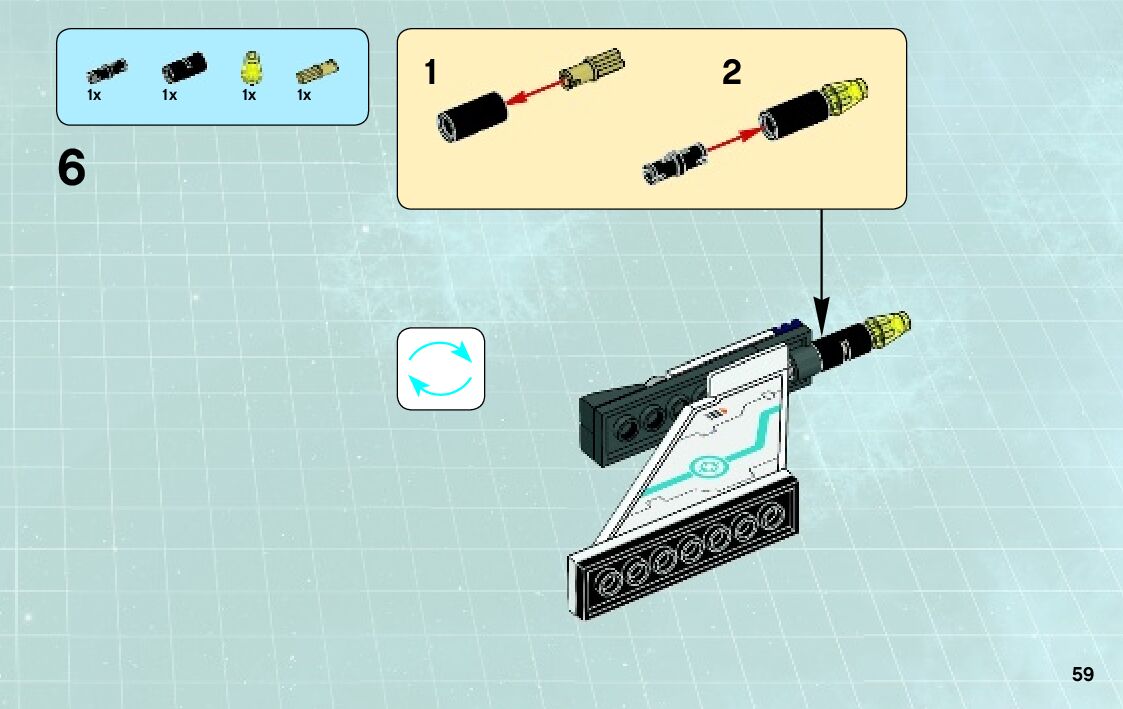 1x 1x 1x 1x

6

1

2

59