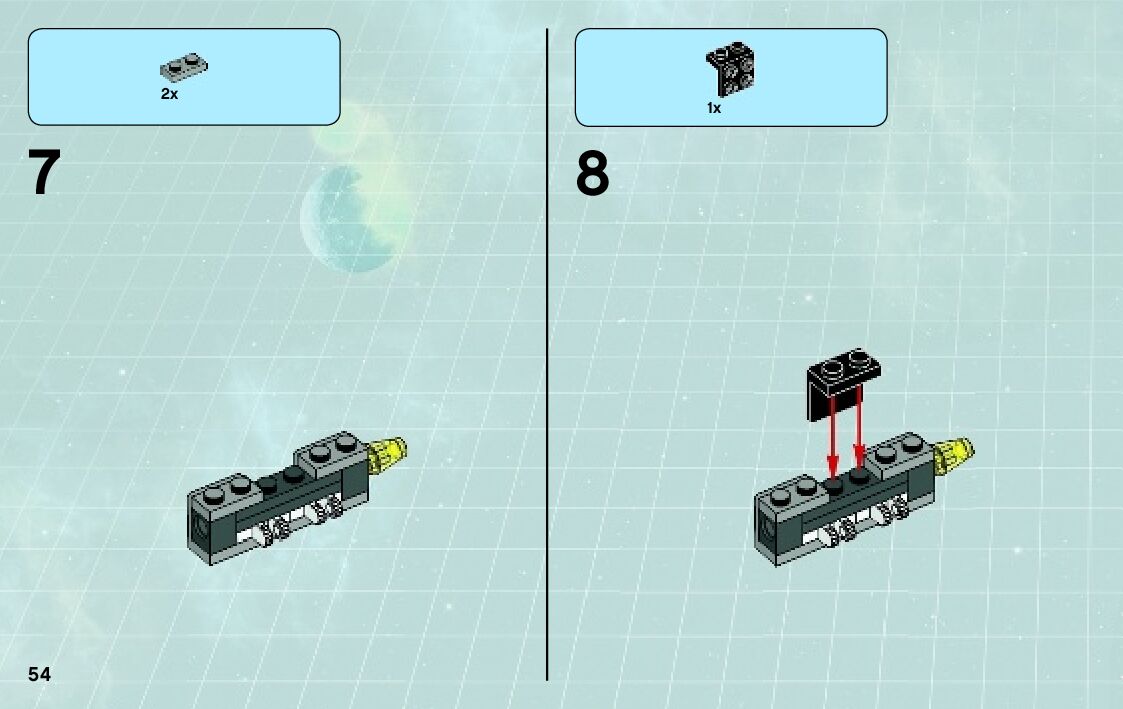 2x

7

1x

8

54