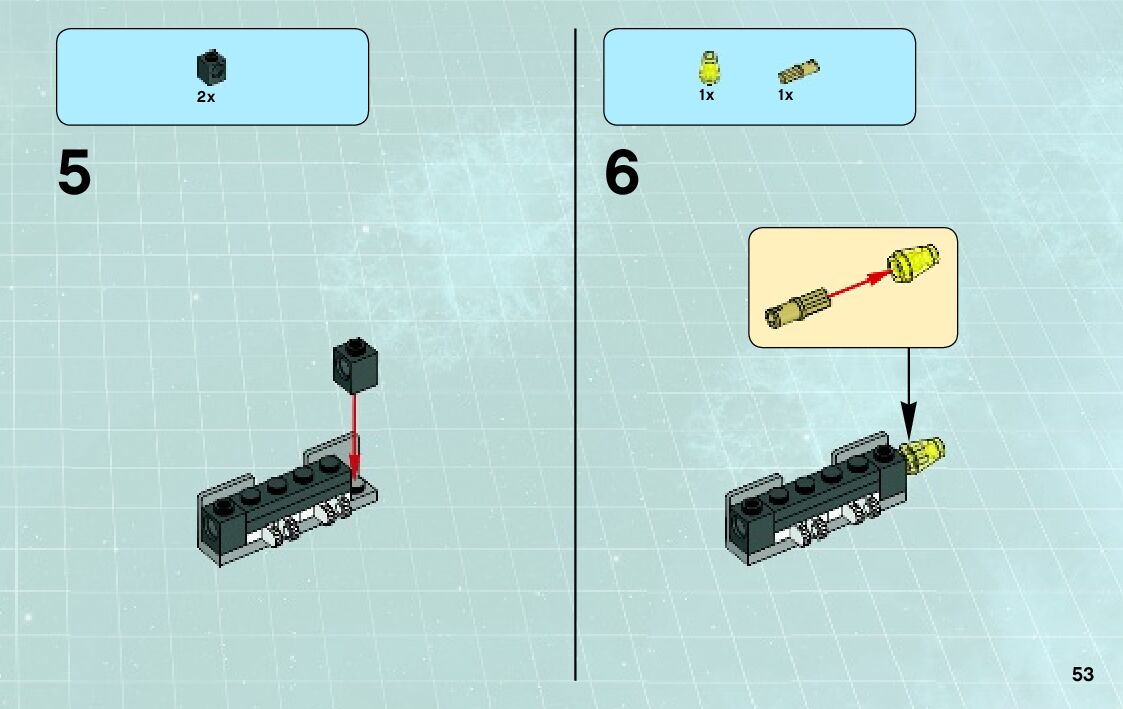 2x

5

1x 1x

6

53