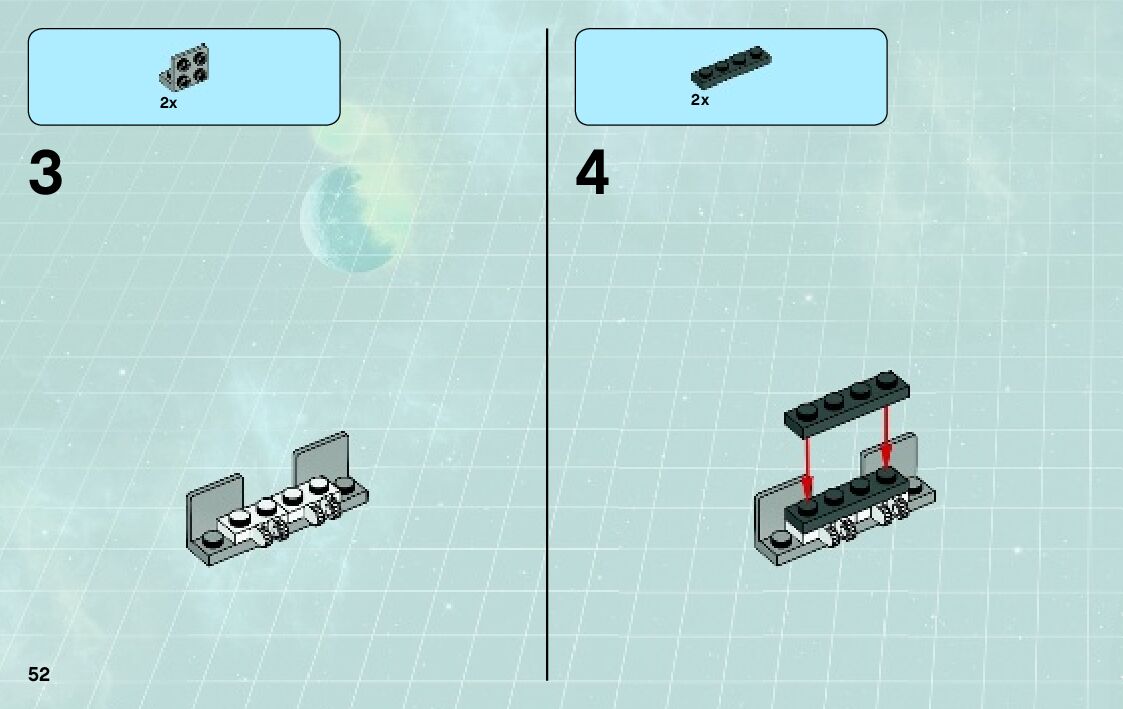 2x

3

2x

4

52