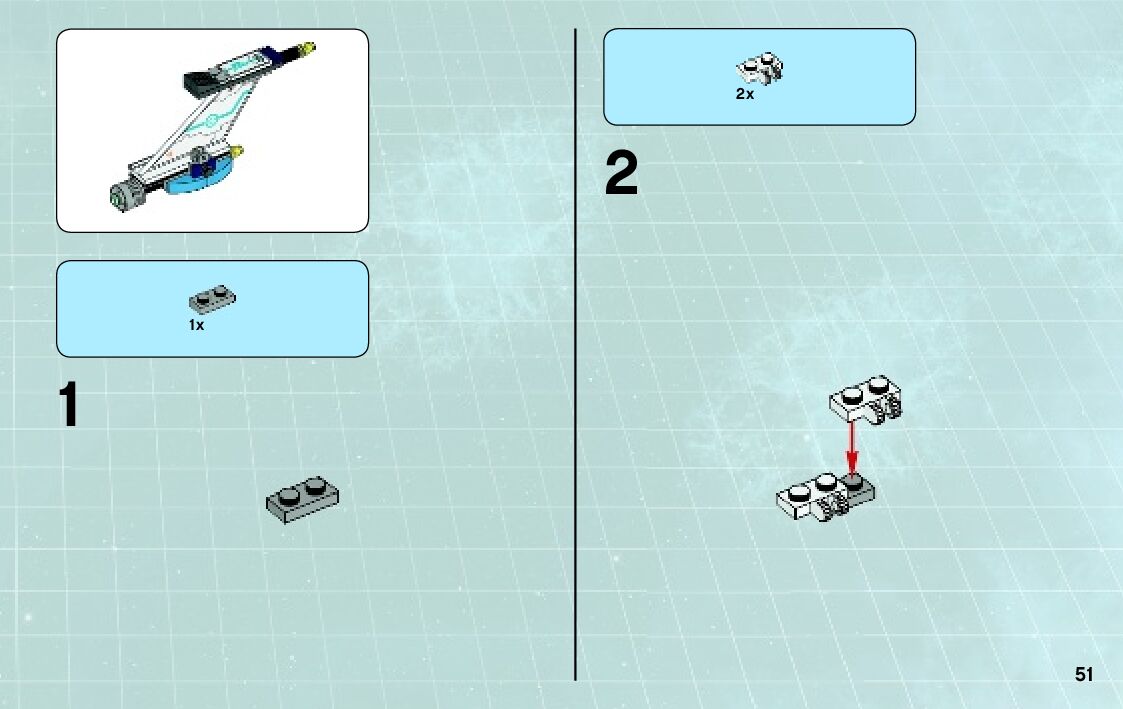 1x

1

2x

2

51