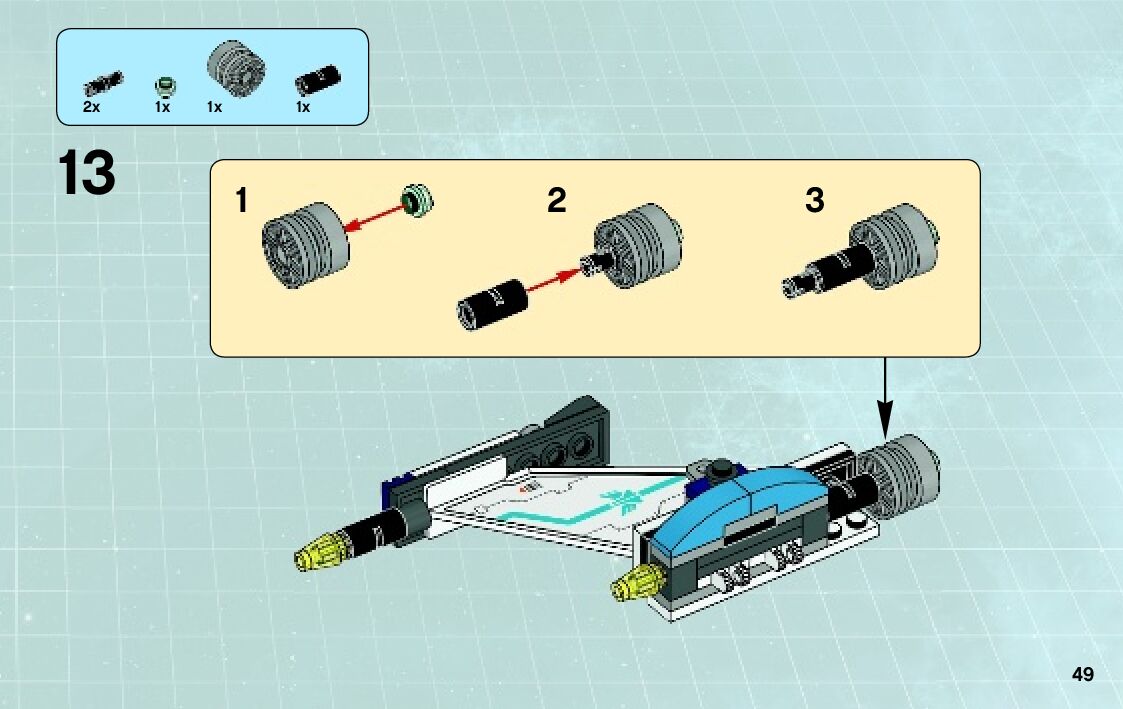 2x 1x 1x 1x

13

1

2

3

49