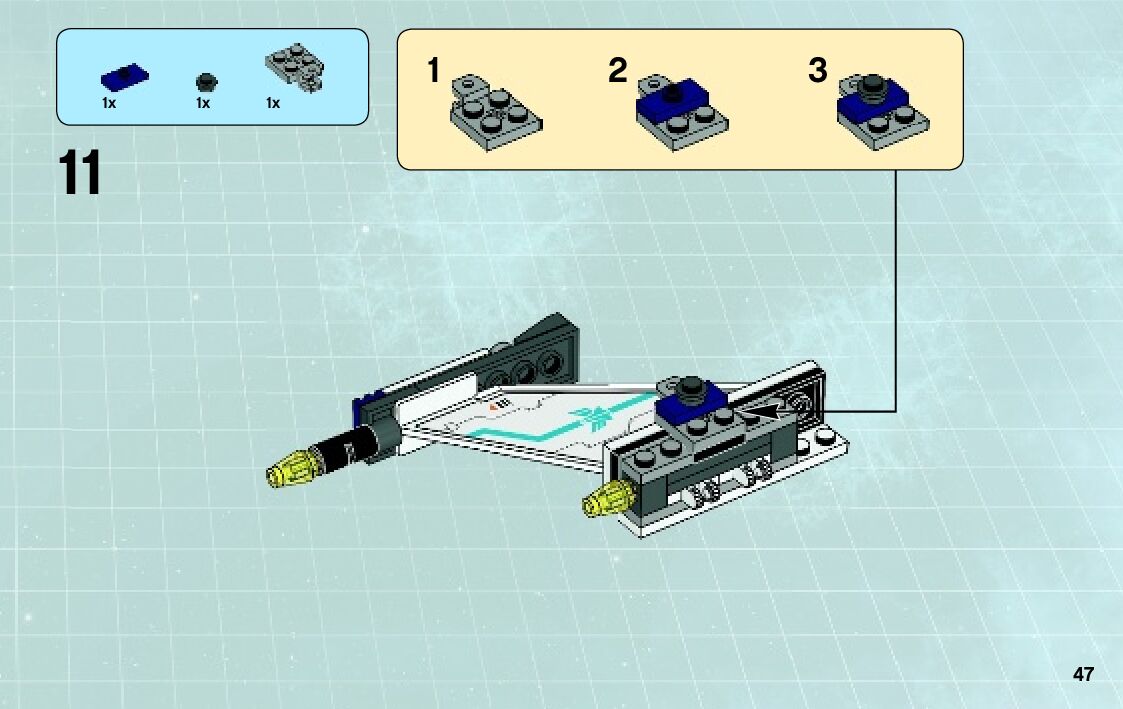 1x 1x 1x

11

1 2 3

47