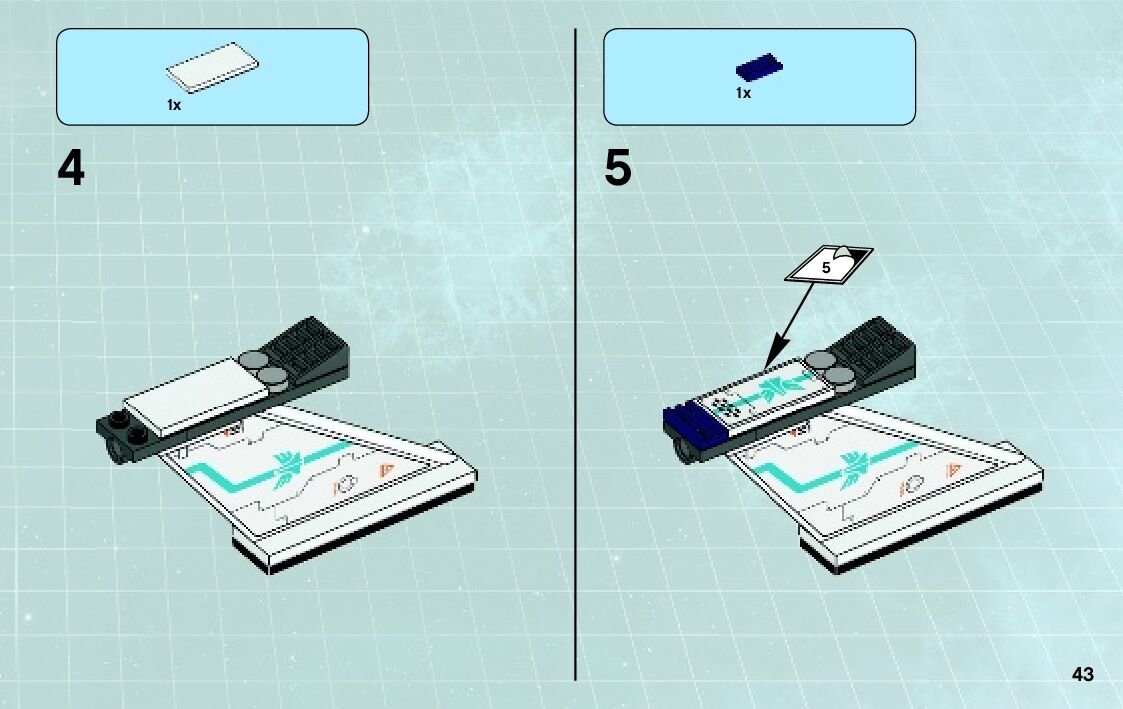 1x

4

1x

5

5

43