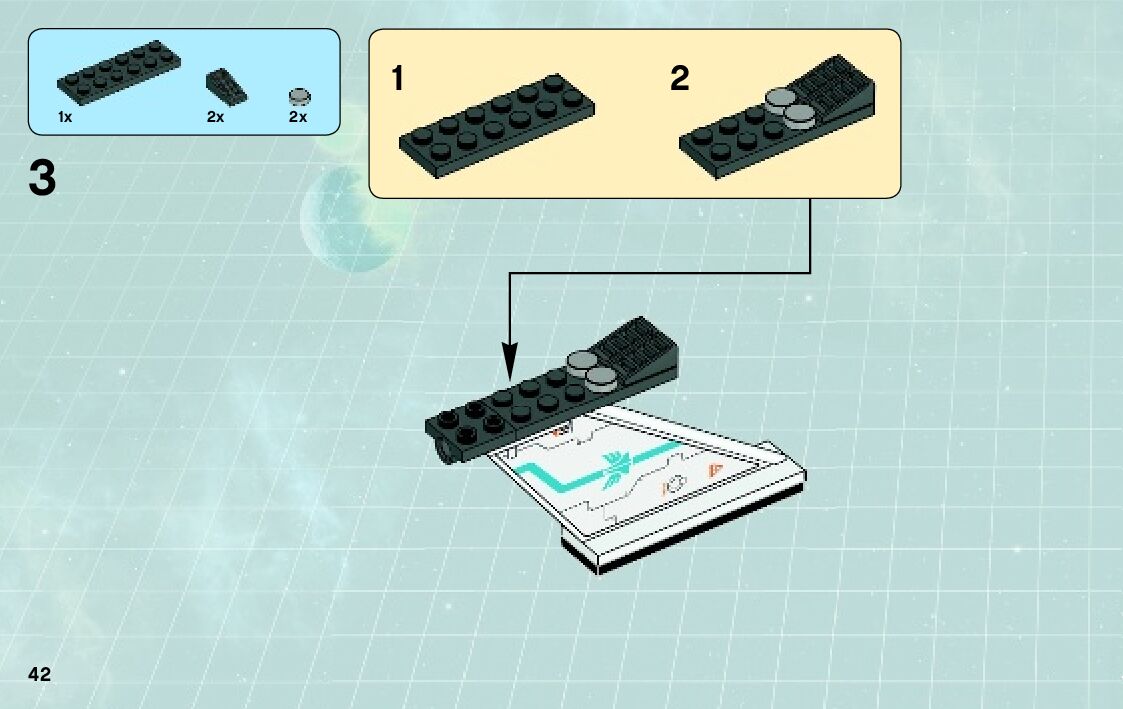 1x 2x 2x

3

1

2

42