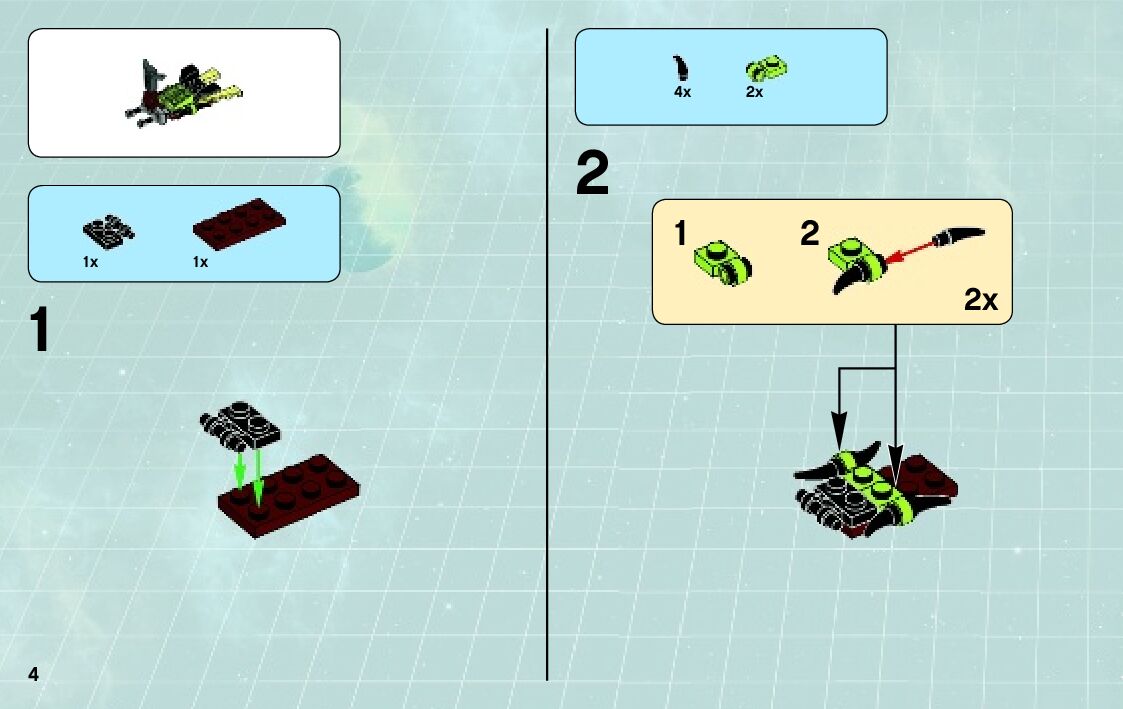 1x 1x

1

4

4x 2x

2

1 2

2x