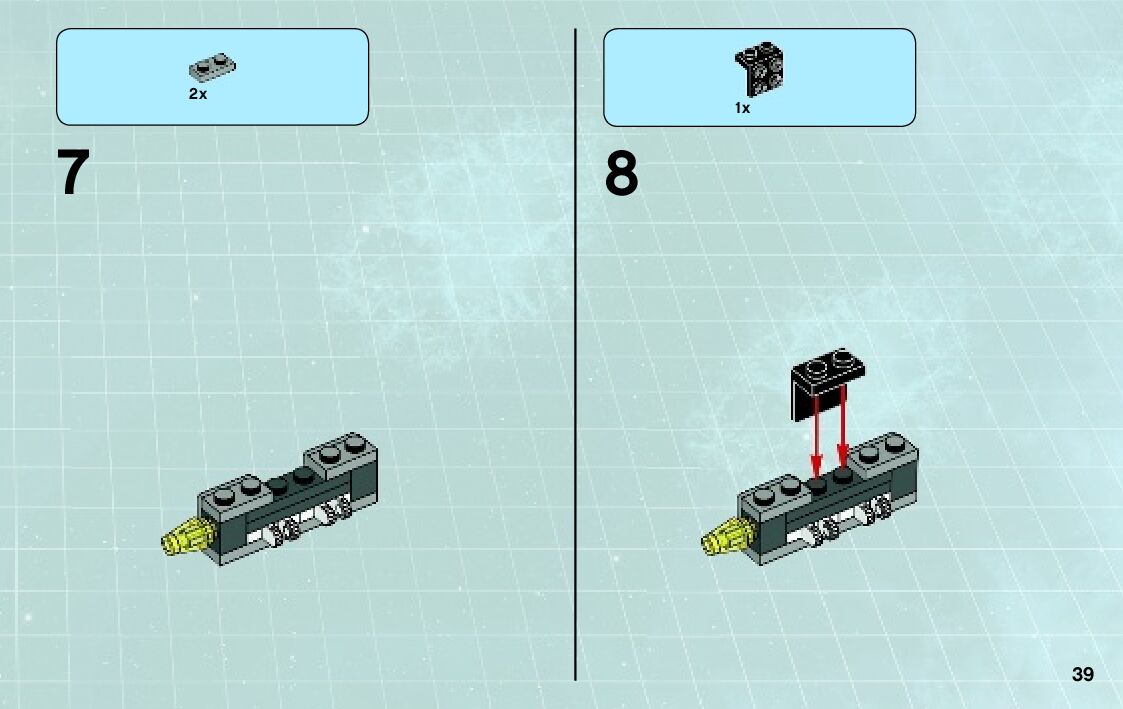 2x

7

1x

8

39