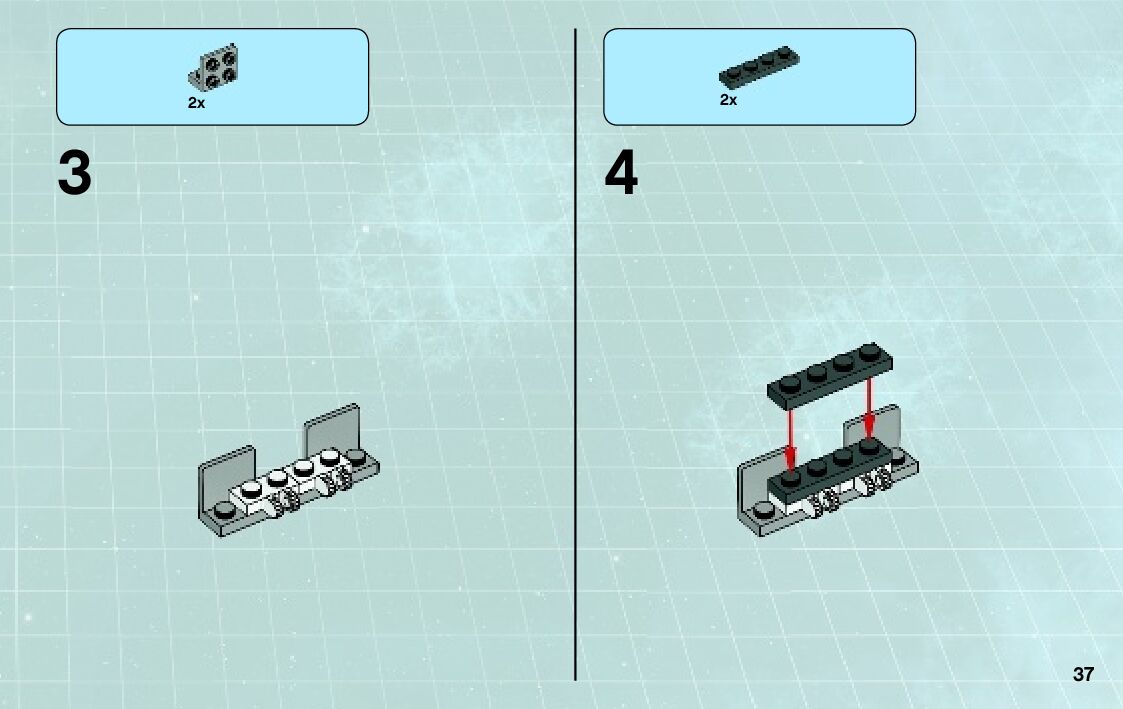 2x

3

2x

4

37