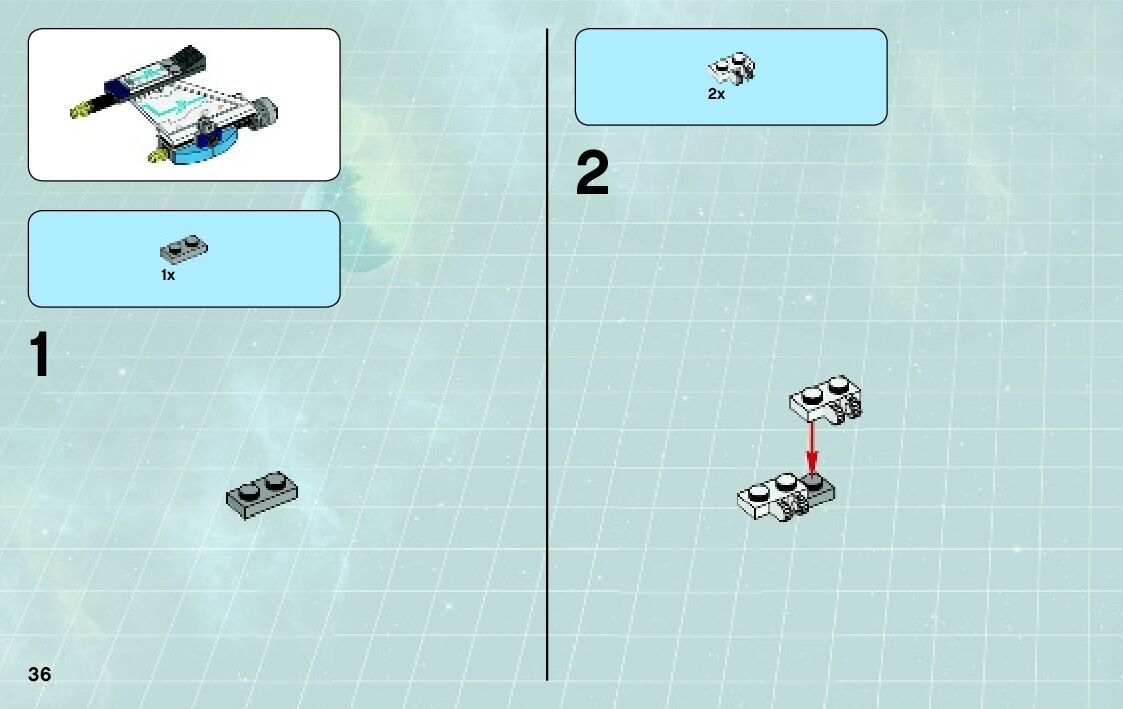 1x

1

36

2x

2