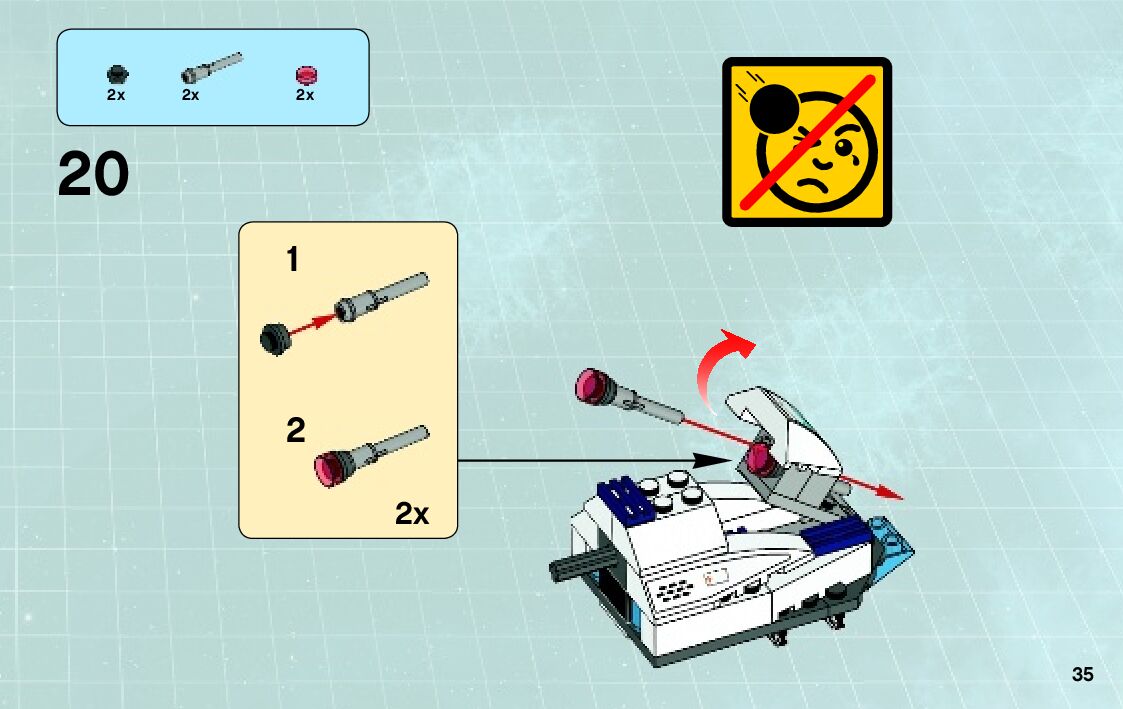 2x 2x 2x

20

1

2

2x

35