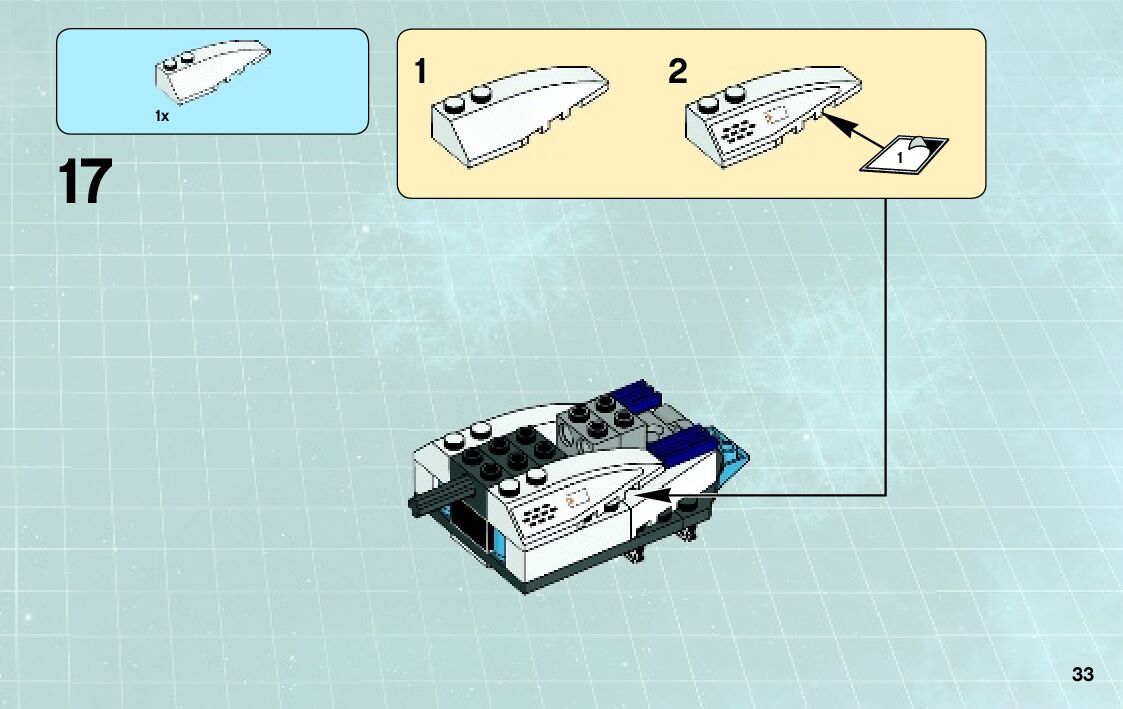 1x

17

1

2

1

33