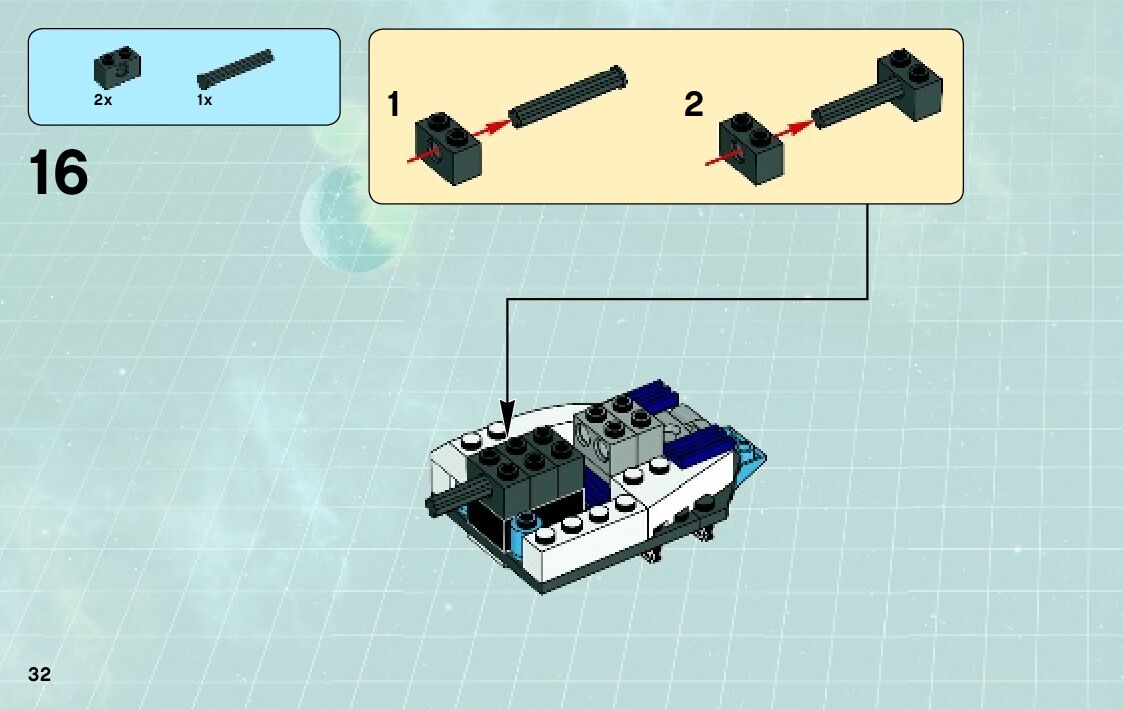 2x
1x

16

1

2

32