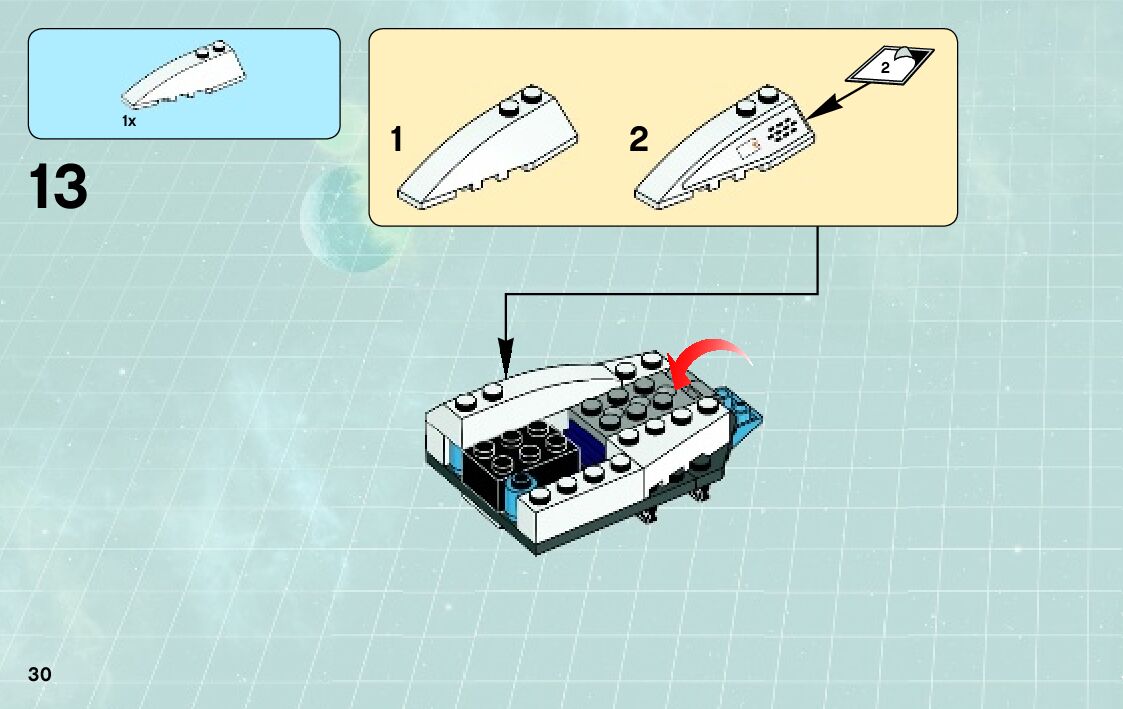 1x

13

1

2

2

30