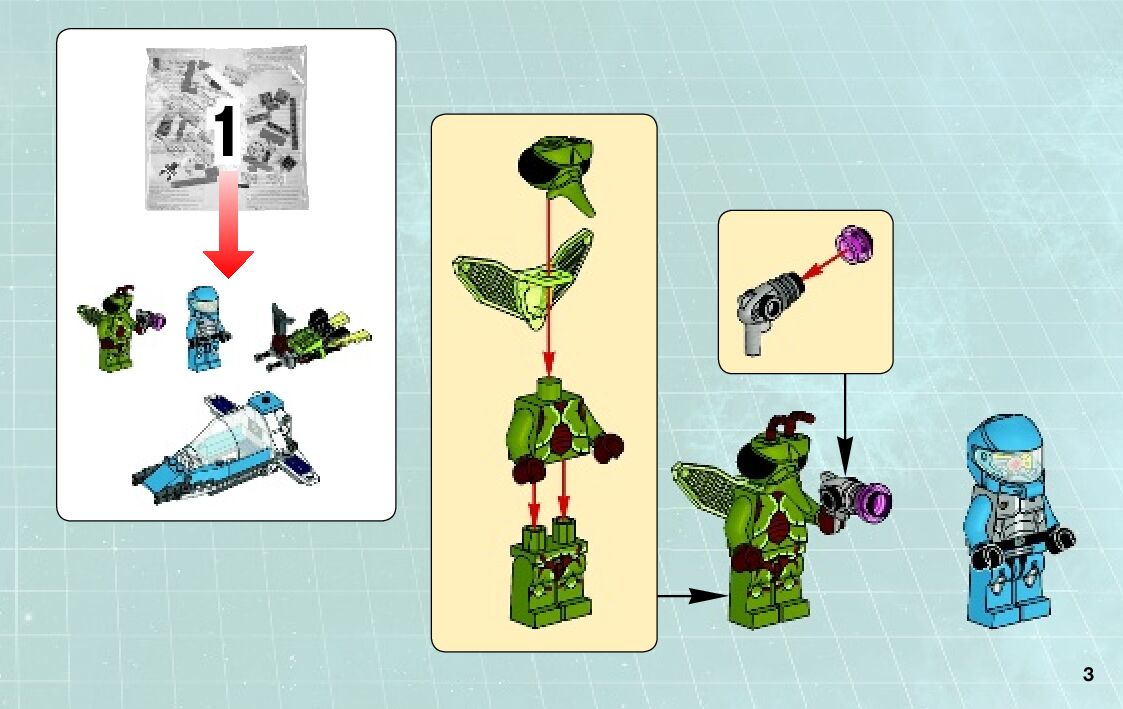 1

3