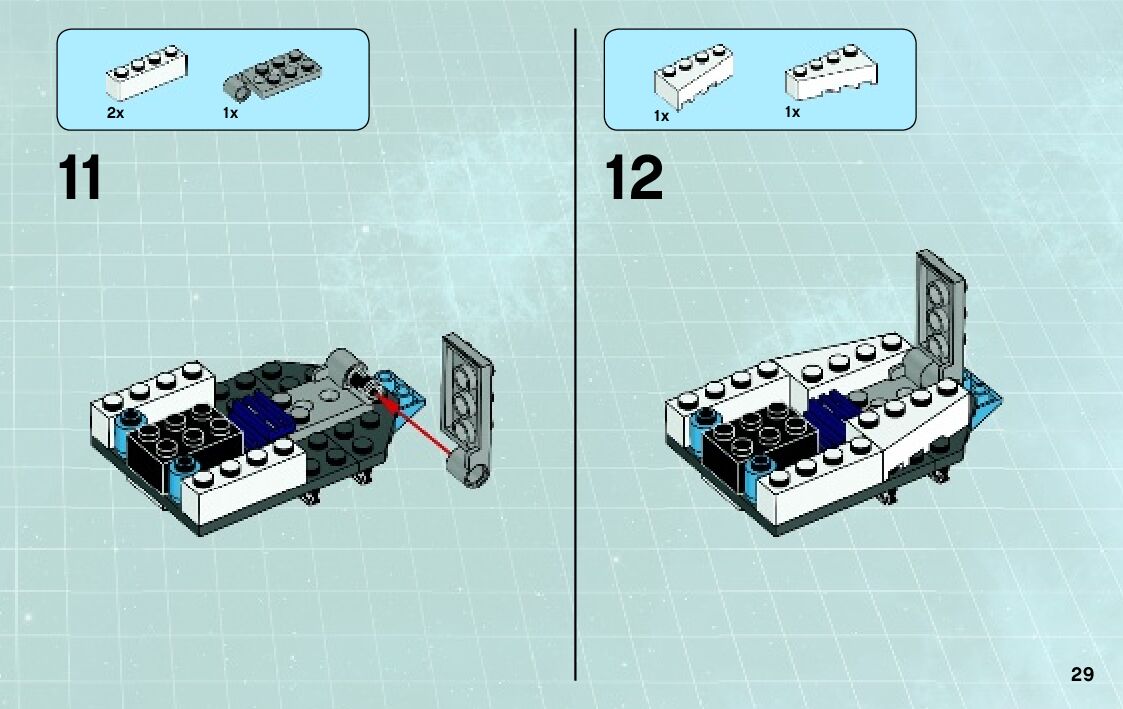 2x
1x

11

1x
1x

12

29