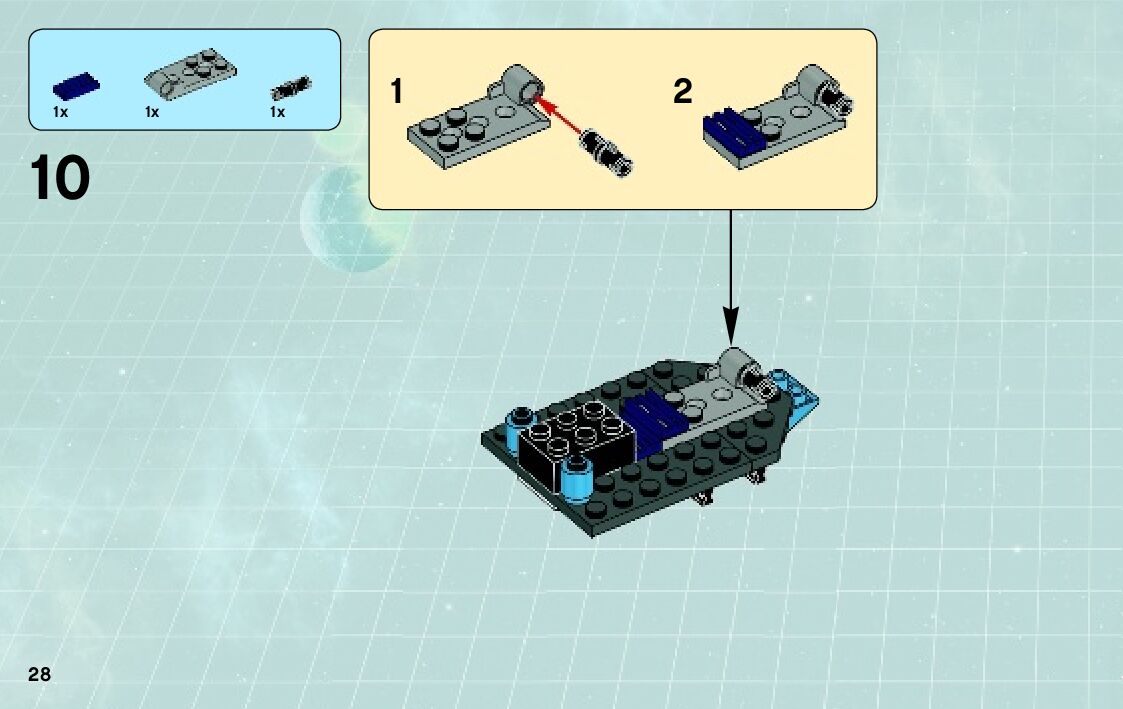 1x 1x 1x

10

1

2

28