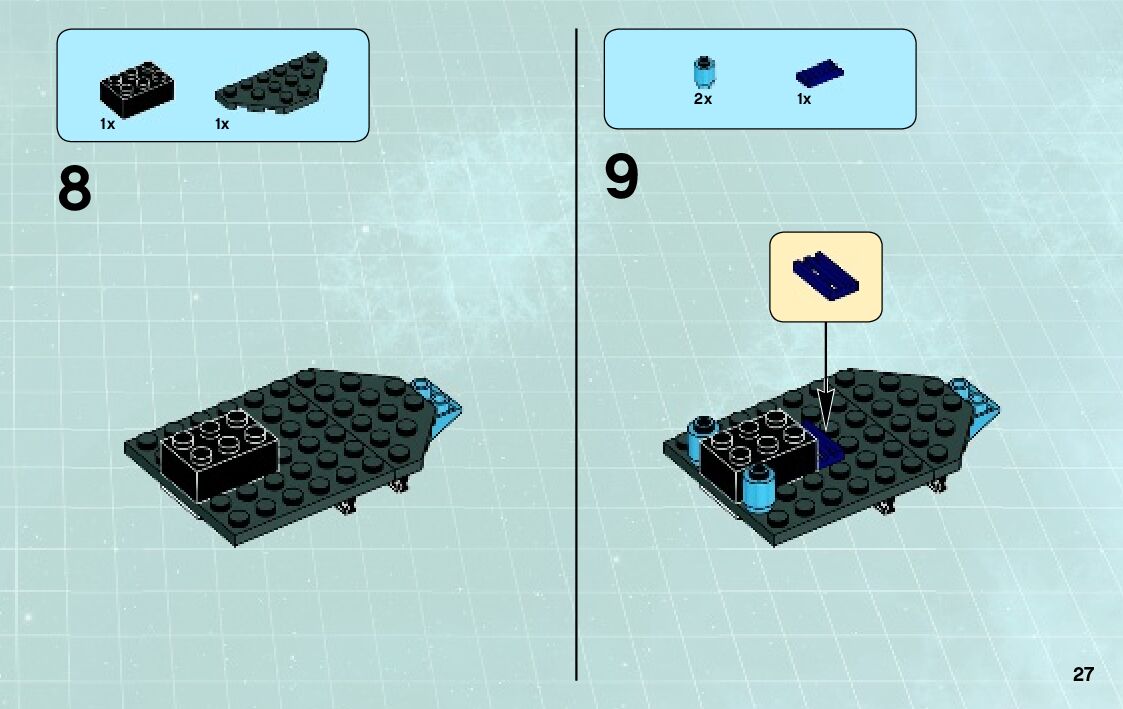 1x 1x

8

2x 1x

9

27