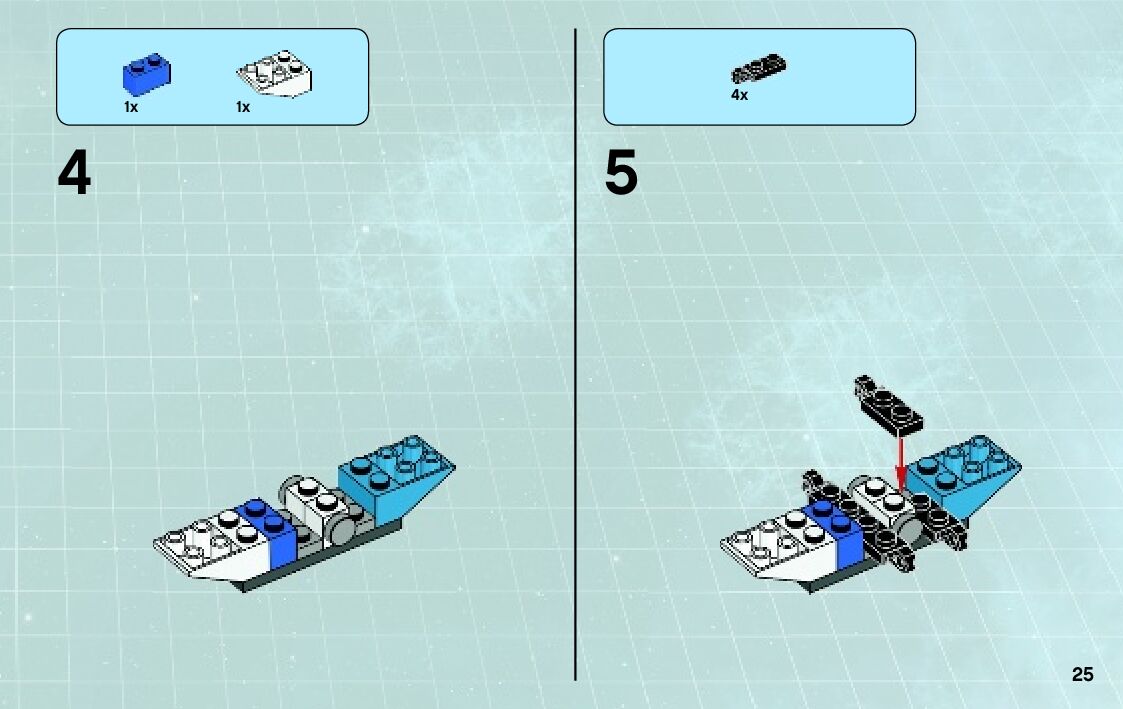 1x 1x

4

4x

5

25