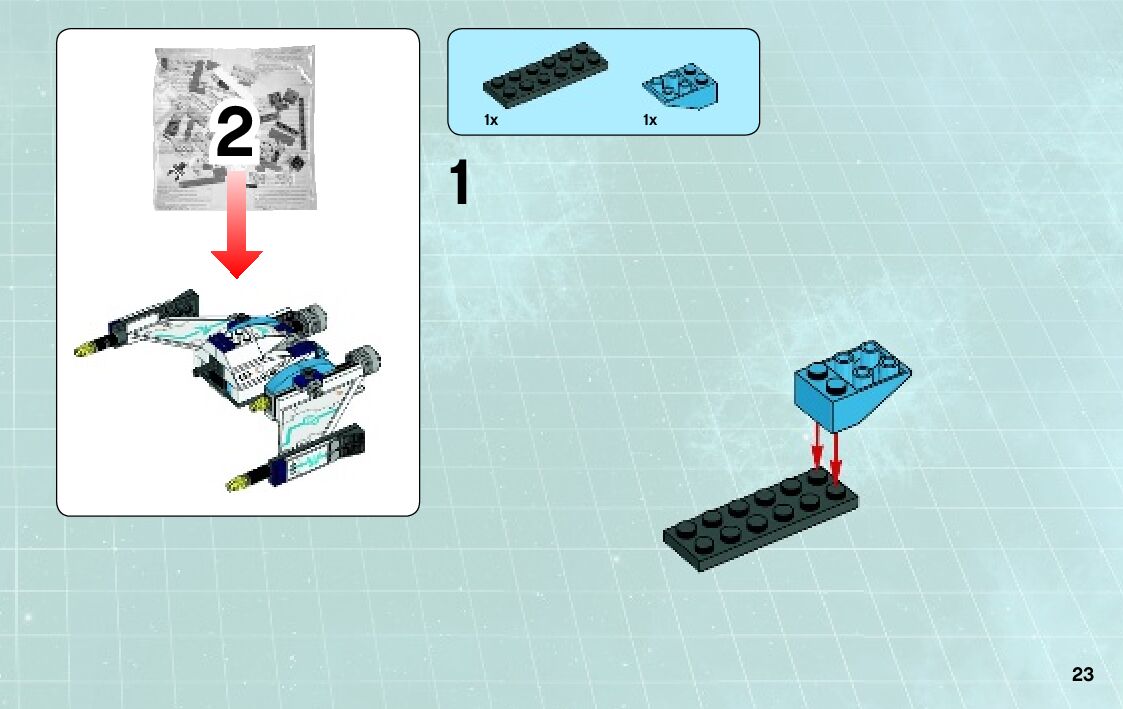 2

1x

1x

1

23