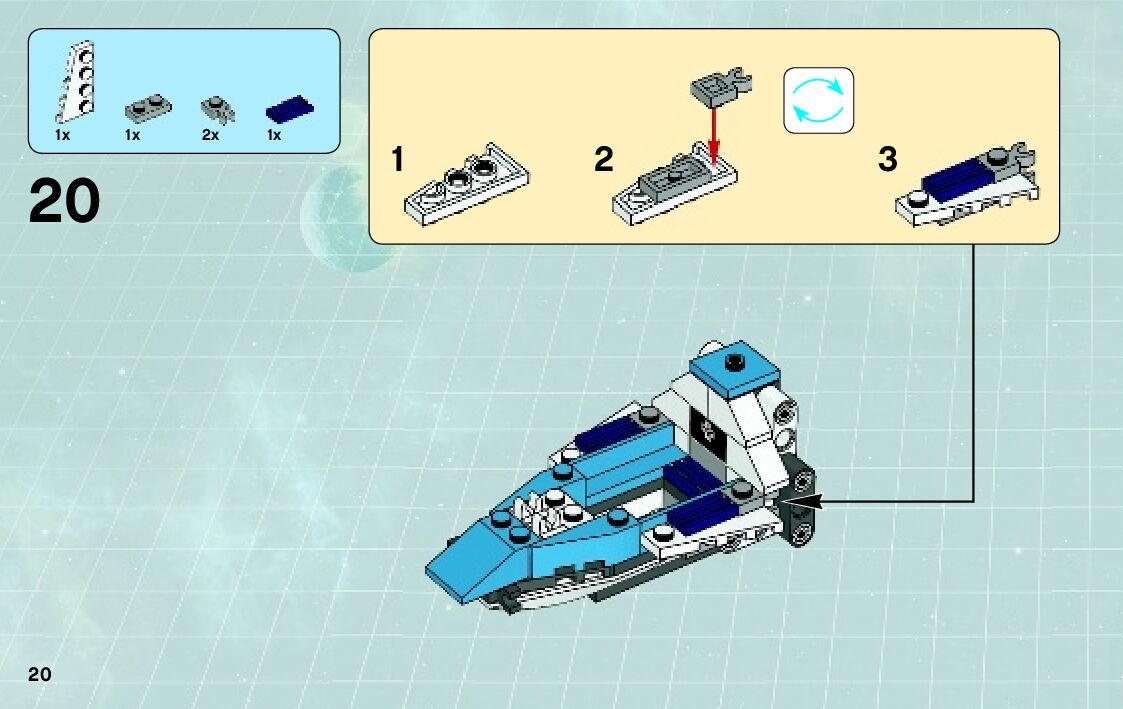 1x 1x 2x 1x

20

1

2

3

20