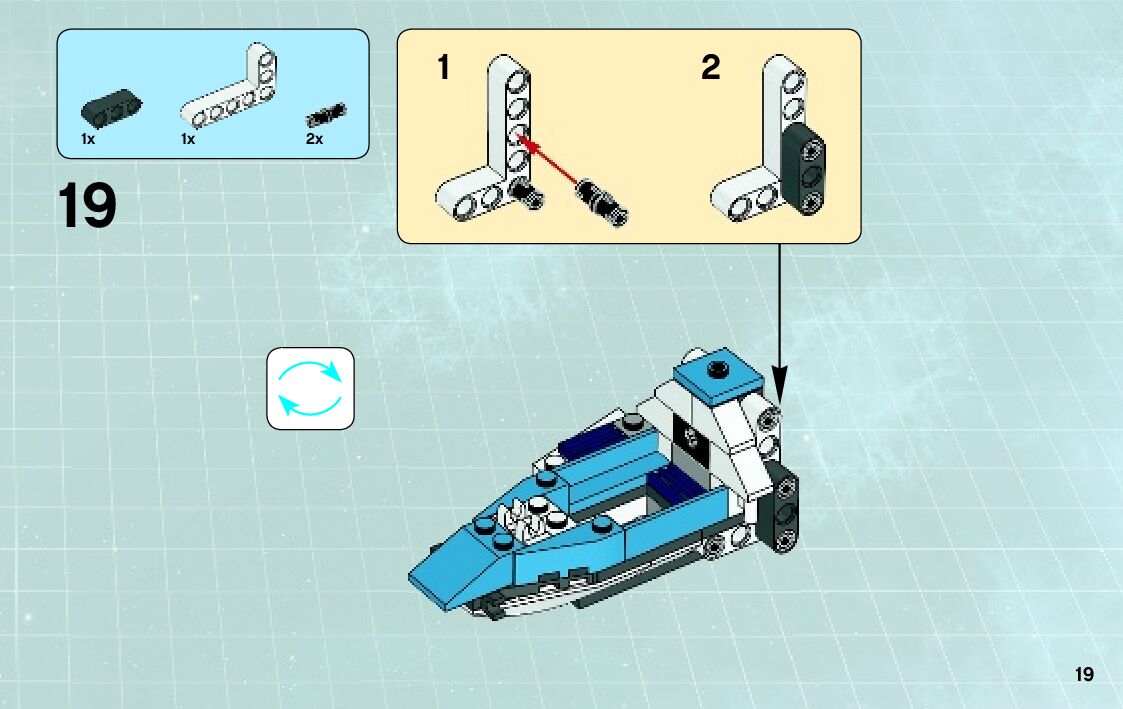 1x 1x 2x

19

1

2

19