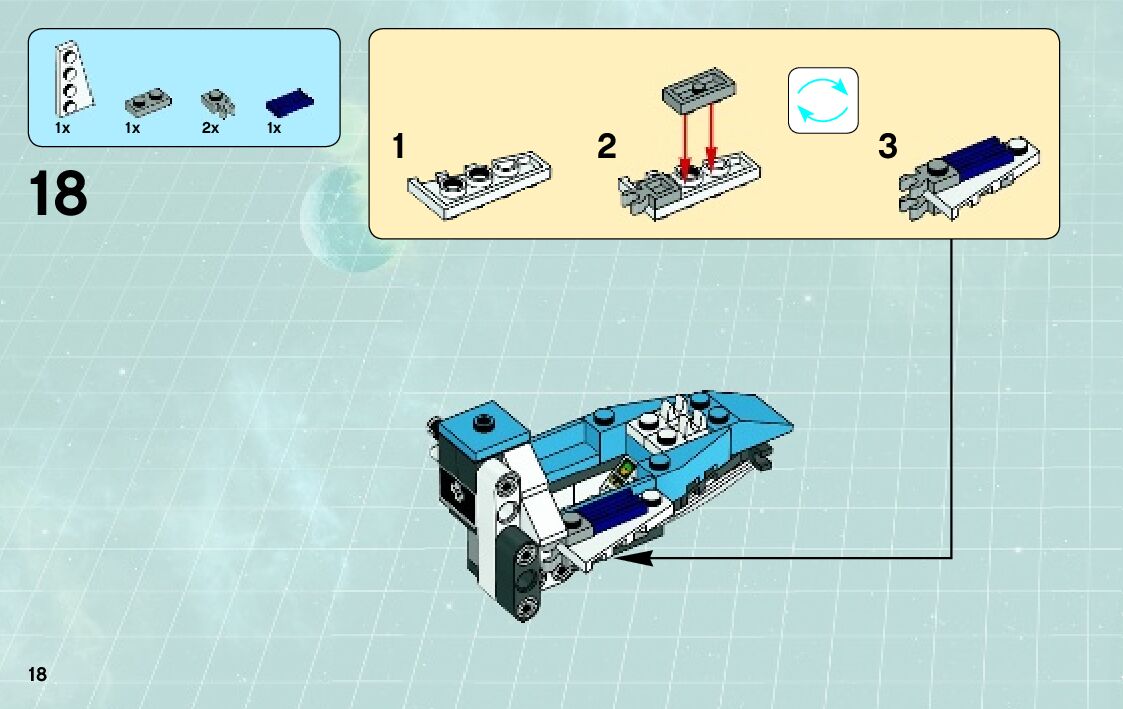 1x 1x 2x 1x

18

1

2

3

18