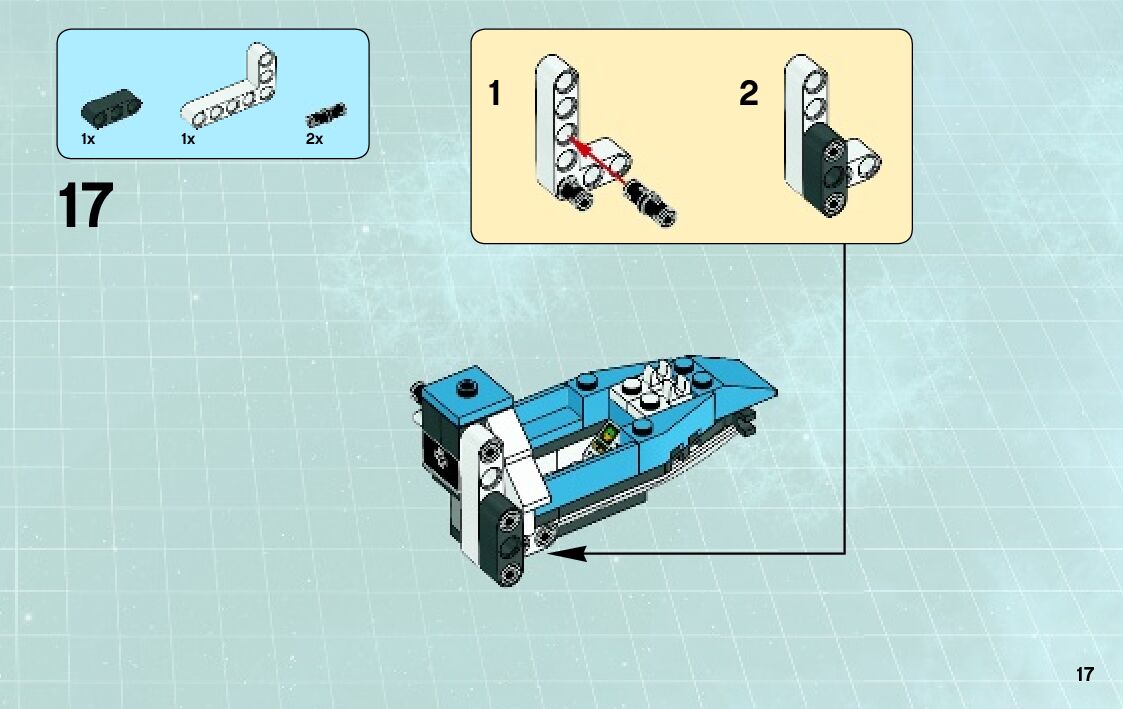 1x 1x 2x

17

1

2

17