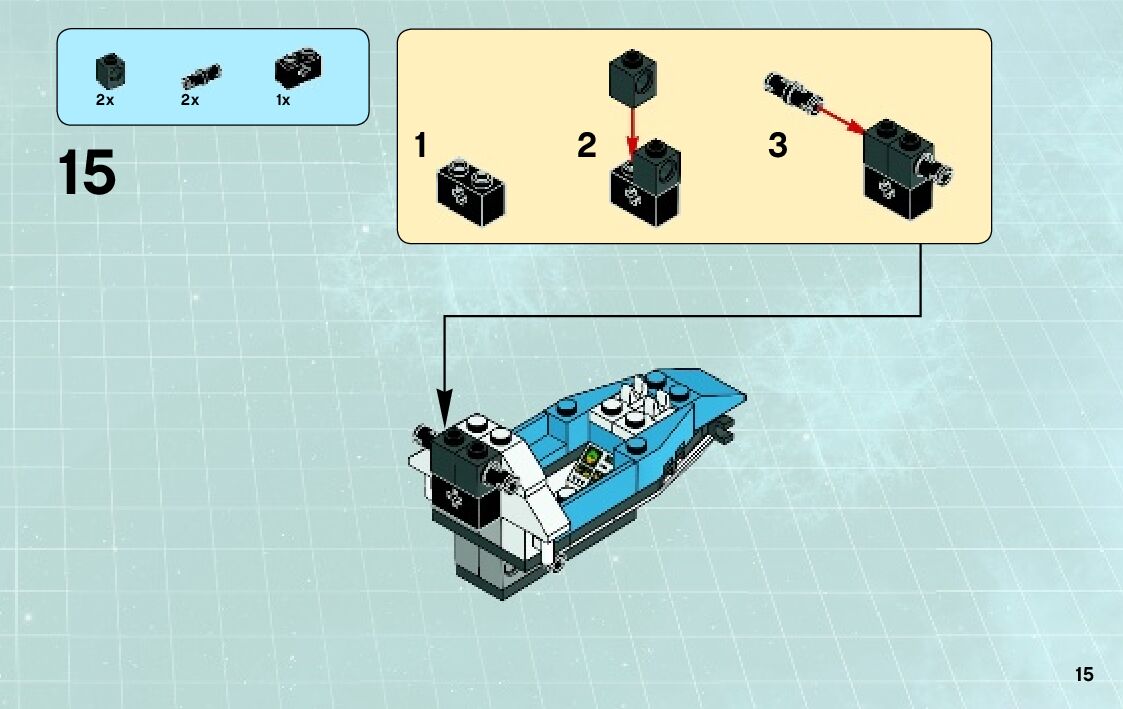 2x
2x
1x

15

1
2
3

15