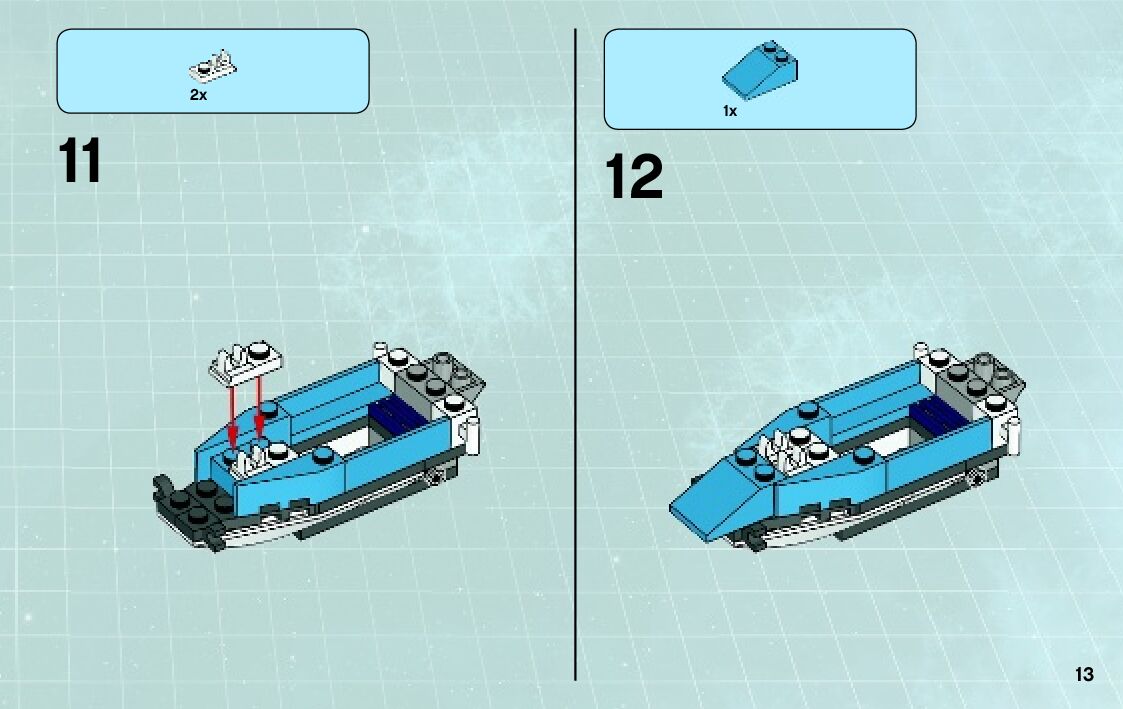 2x

11

1x

12

13